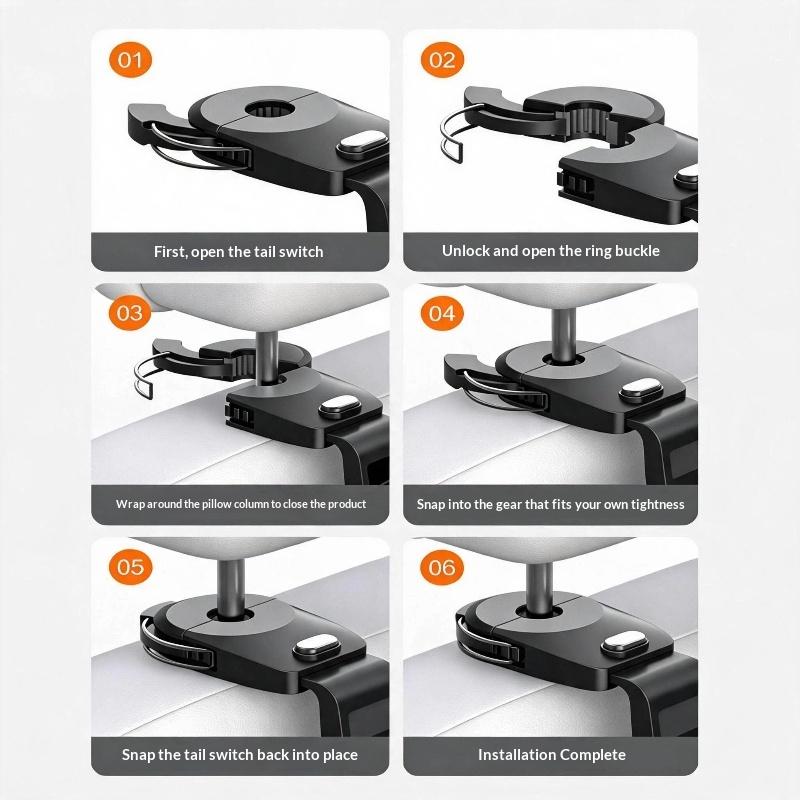 01

First, open the tail switch

02

Unlock and open the ring buckle

03

Wrap around the pillow column to close the product

04

Snap into the gear that fits your own tightness

05

Snap the tail switch back into place

06

Installation Complete