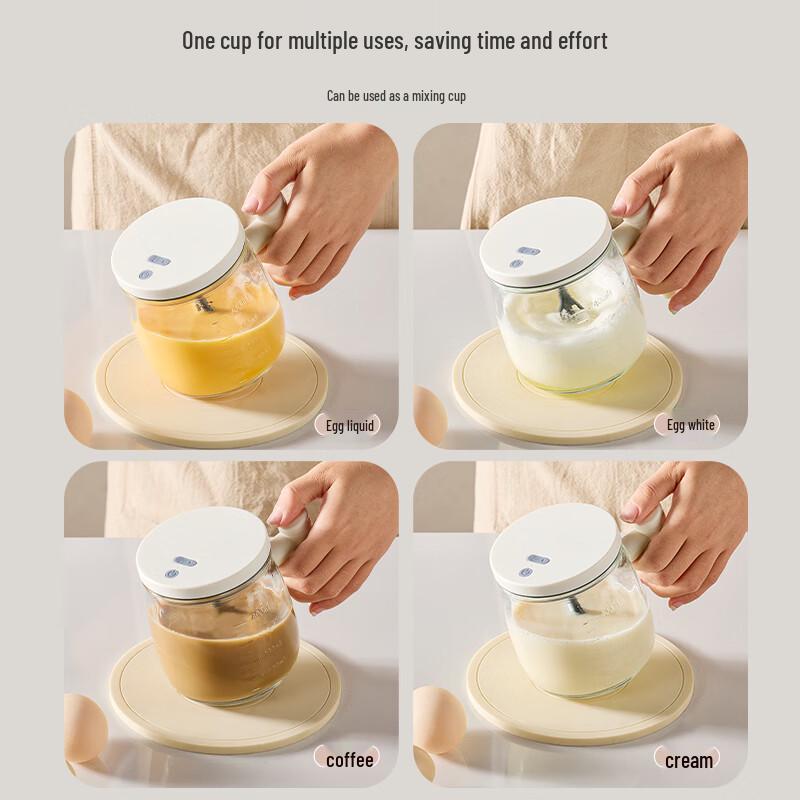 One cup for multiple uses, saving time and effort

Can be used as a mixing cup

Egg liquid

Egg white

coffee

cream