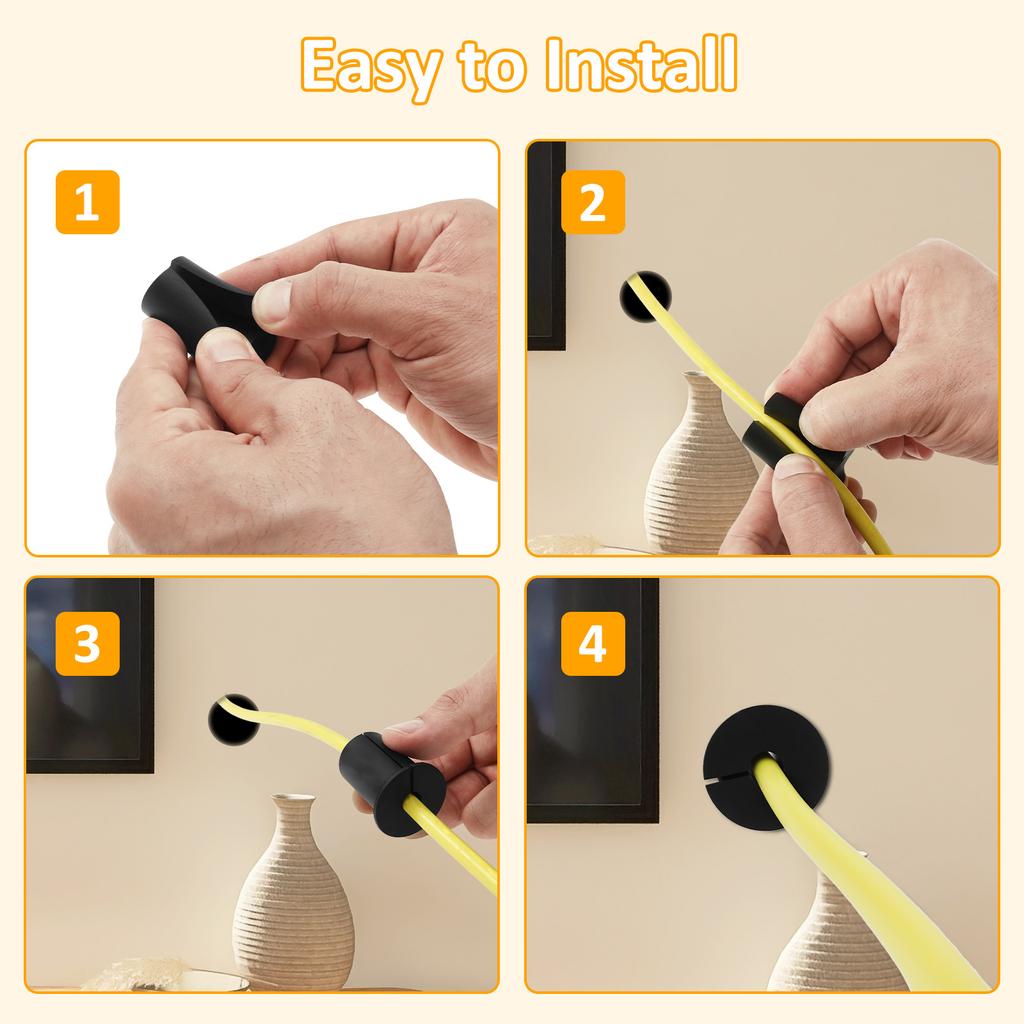 Easy to Install

1

2

3

4