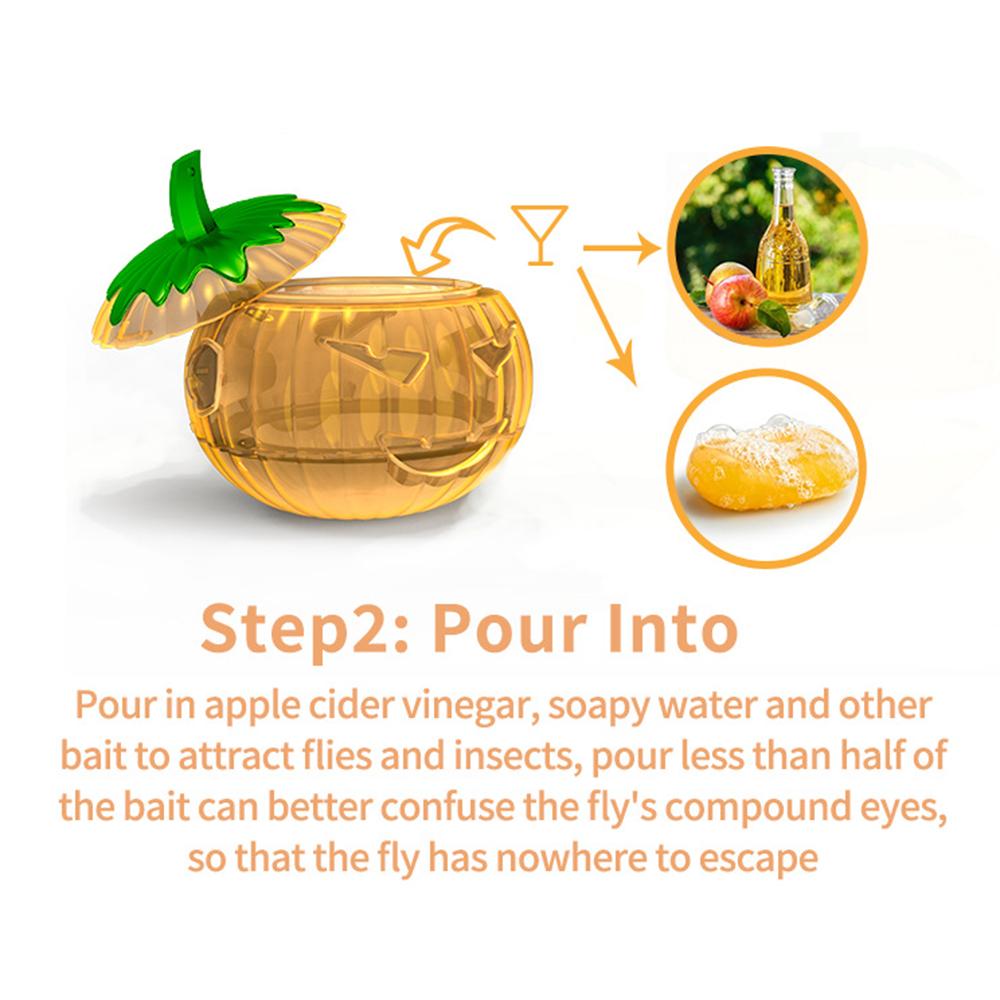 Step2: Pour Into

Pour in apple cider vinegar, soapy water and other bait to attract flies and insects, pour less than half of the bait can better confuse the fly's compound eyes, so that the fly has nowhere to escape