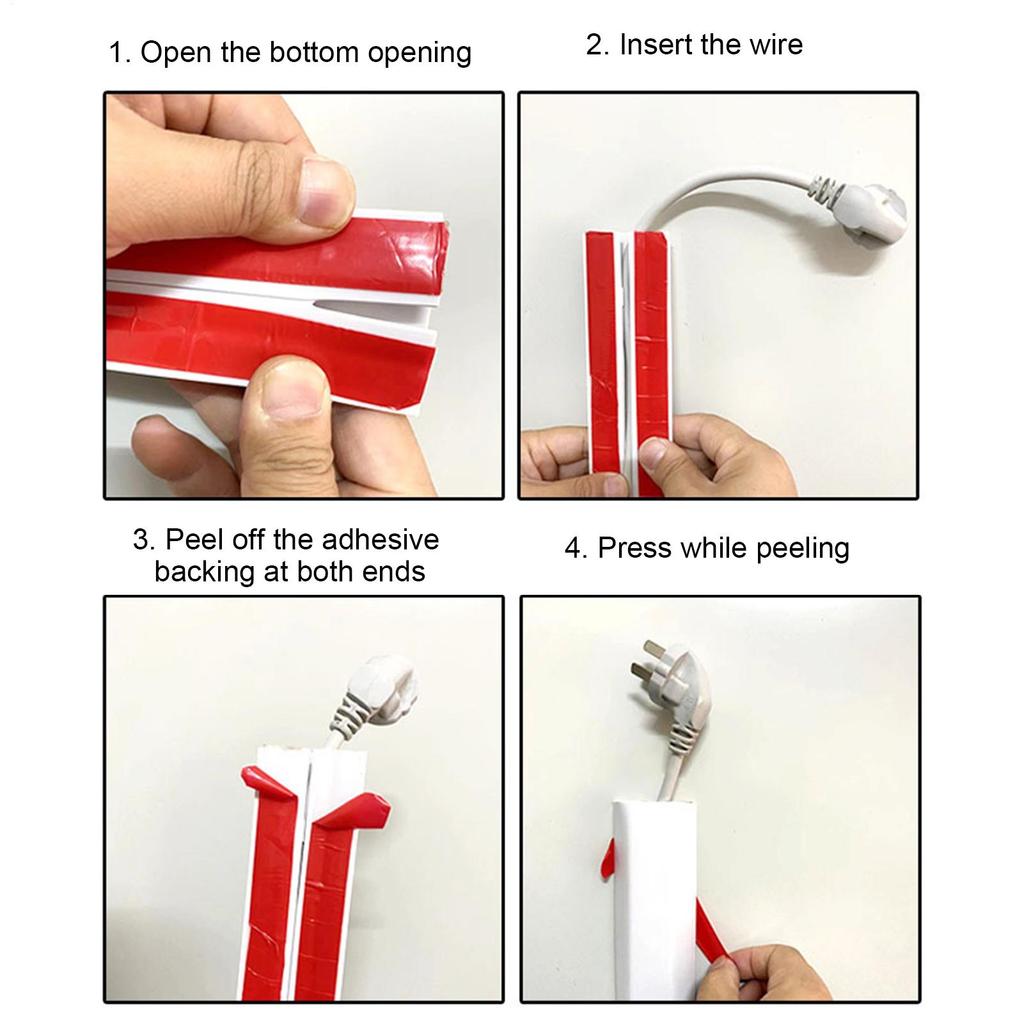 1. Open the bottom opening

2. Insert the wire

3. Peel off the adhesive backing at both ends

4. Press while peeling