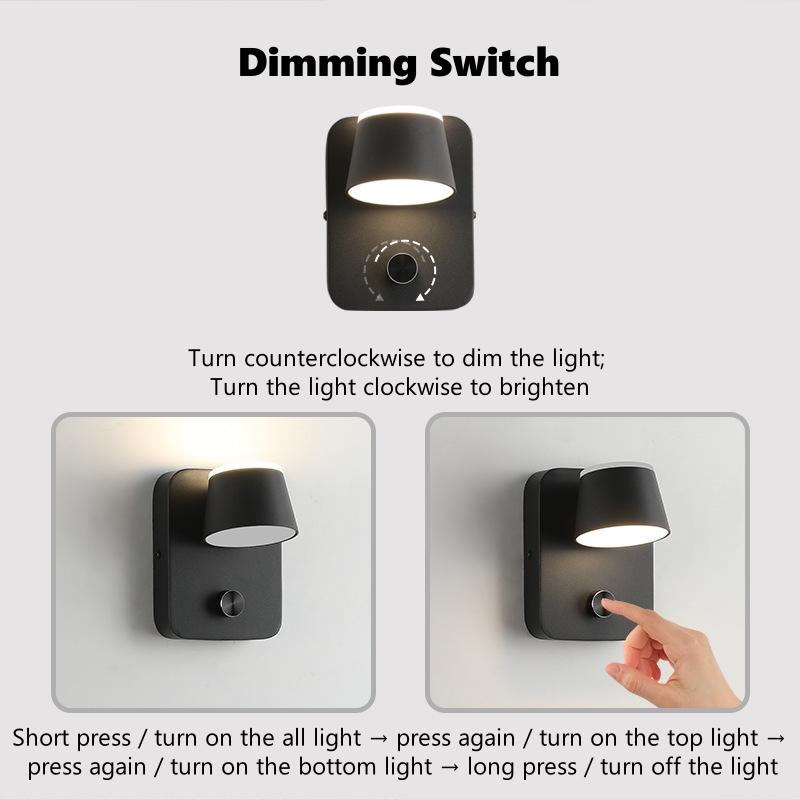 Dimming Switch

Turn counterclockwise to dim the light;
Turn the light clockwise to brighten

Short press / turn on the all light → press again / turn on the top light → press again / turn on the bottom light → long press / turn off the light