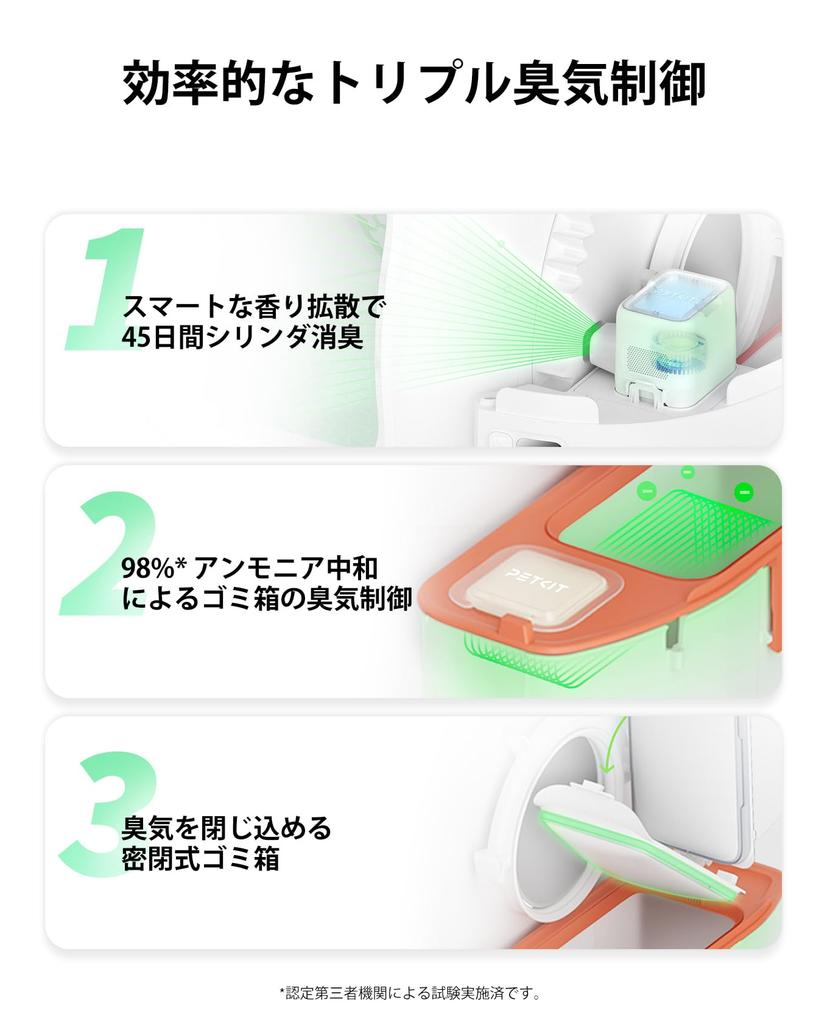 効率的なトリプル臭気制御

1
スマートな香り拡散で
45日間シリンダ消臭

PETKIT

2
98%* アンモニア中和
によるゴミ箱の臭気制御

PETKIT

3
臭気を閉じ込める
密閉式ゴミ箱

*認定第三者機関による試験実施済です。