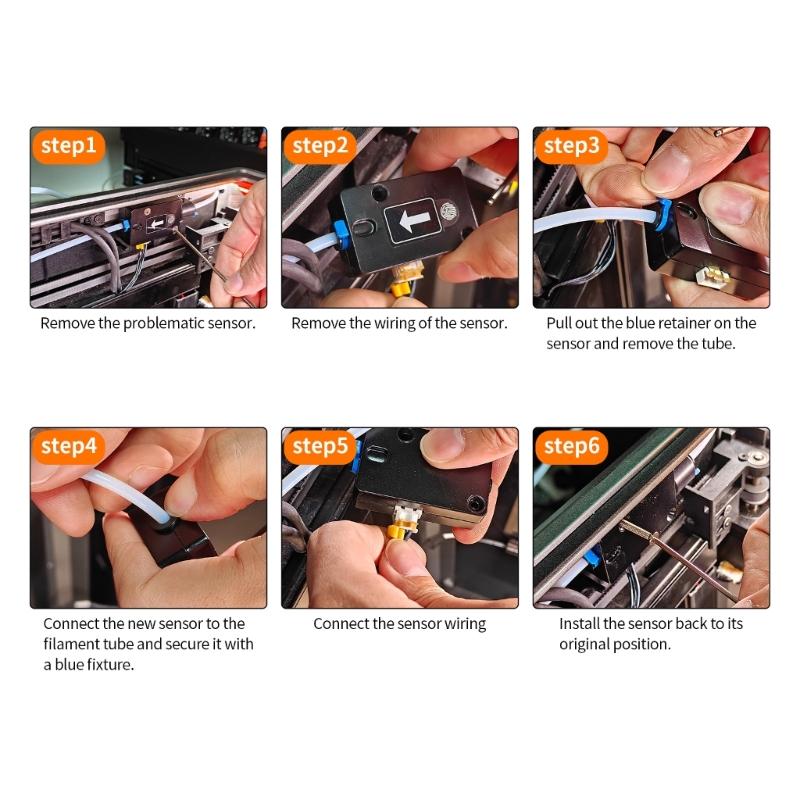 step1
Remove the problematic sensor.

step2
Remove the wiring of the sensor.

step3
Pull out the blue retainer on the sensor and remove the tube.

step4
Connect the new sensor to the filament tube and secure it with a blue fixture.

step5
Connect the sensor wiring

step6
Install the sensor back to its original position.