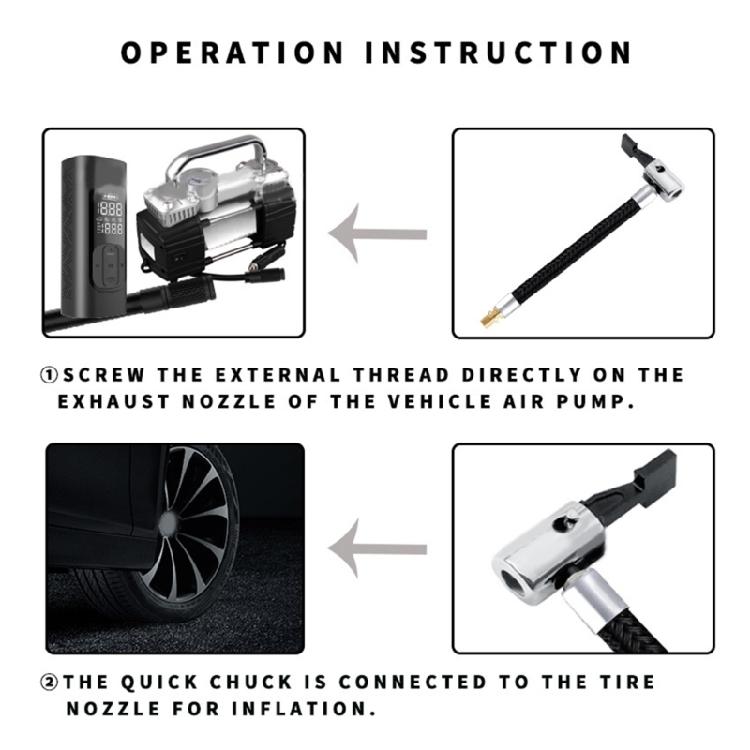 OPERATION INSTRUCTION

①SCREW THE EXTERNAL THREAD DIRECTLY ON THE EXHAUST NOZZLE OF THE VEHICLE AIR PUMP.

②THE QUICK CHUCK IS CONNECTED TO THE TIRE NOZZLE FOR INFLATION.