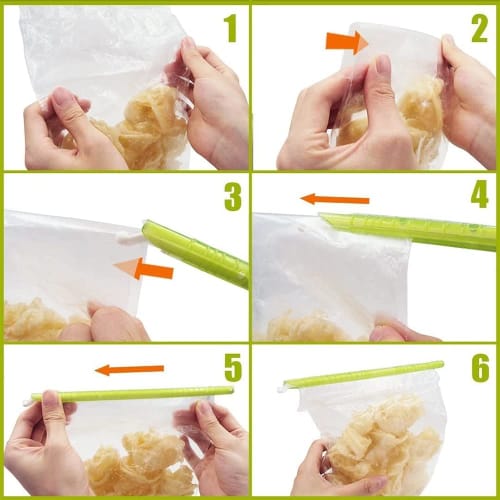 1

2

3

4

5

6