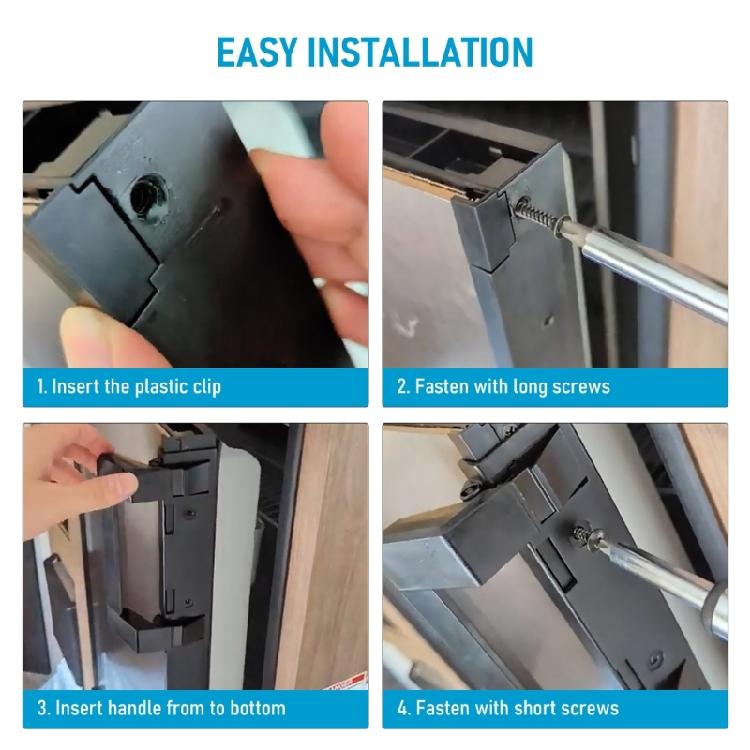 EASY INSTALLATION

1. Insert the plastic clip

2. Fasten with long screws

3. Insert handle from to bottom

4. Fasten with short screws