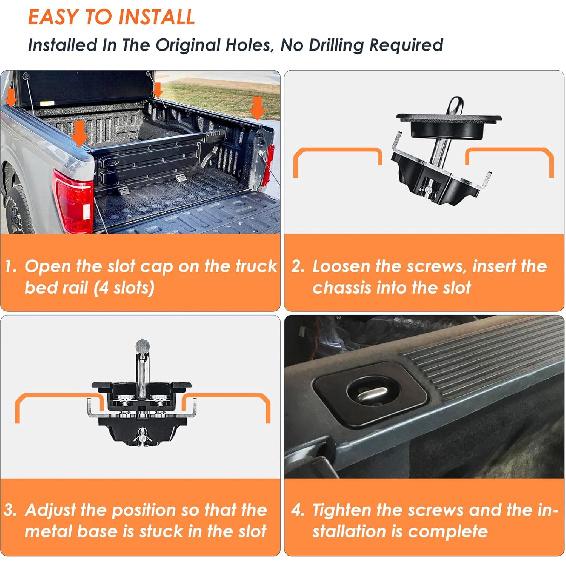 EASY TO INSTALL

Installed In The Original Holes, No Drilling Required

1. Open the slot cap on the truck bed rail (4 slots)

2. Loosen the screws, insert the chassis into the slot

3. Adjust the position so that the metal base is stuck in the slot

4. Tighten the screws and the installation is complete