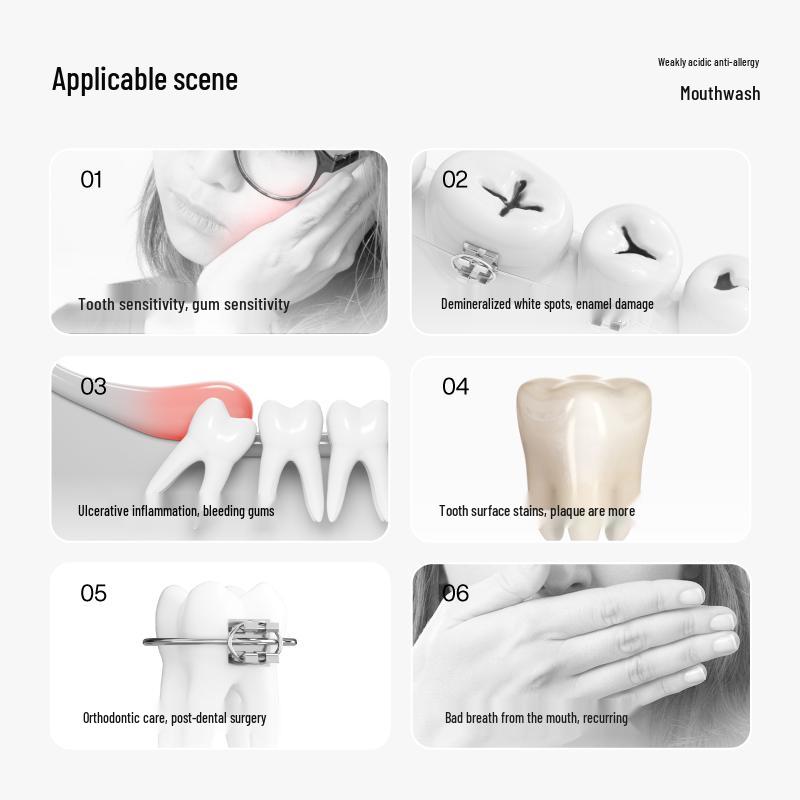 Applicable scene

Weakly acidic anti-allergy

Mouthwash

01

Tooth sensitivity, gum sensitivity

02

Demineralized white spots, enamel damage

03

Ulcerative inflammation, bleeding gums

04

Tooth surface stains, plaque are more

05

Orthodontic care, post-dental surgery

06

Bad breath from the mouth, recurring