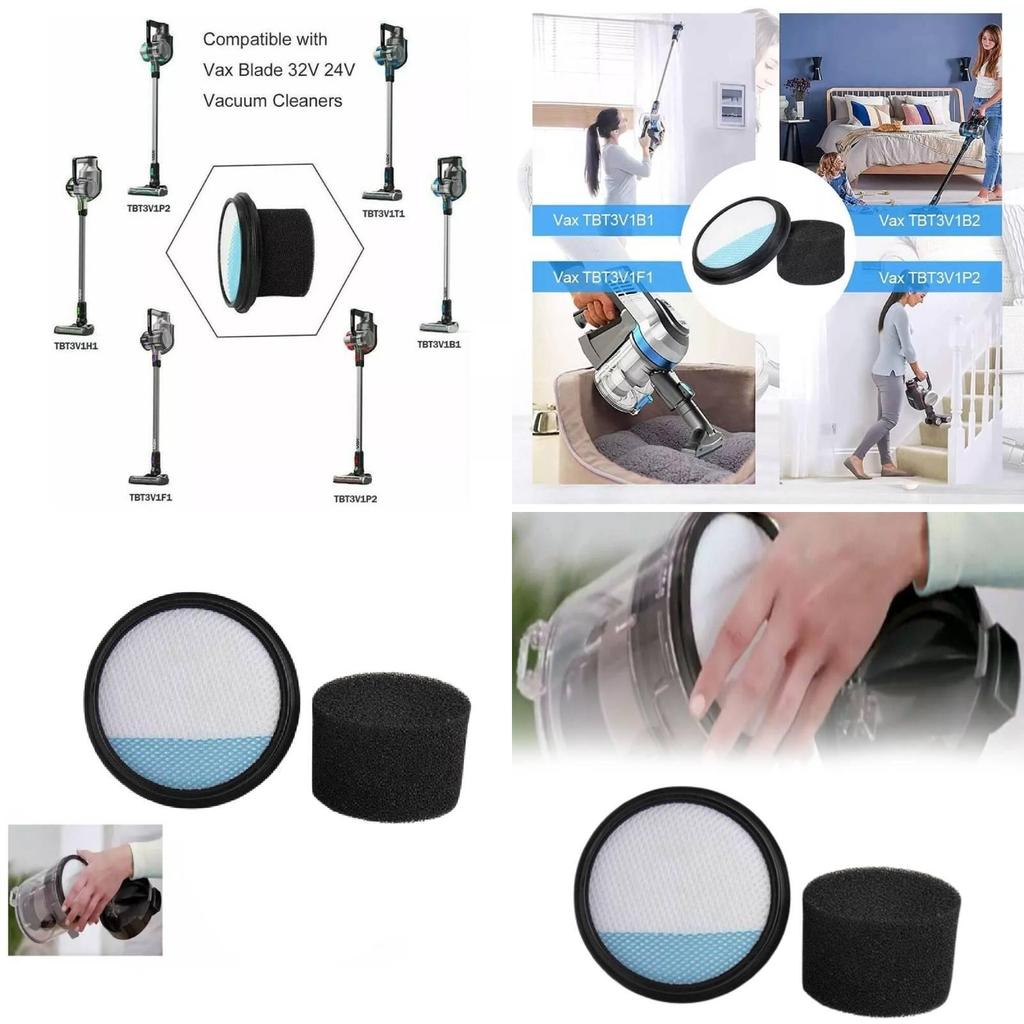 Compatible with Vax Blade 32V 24V Vacuum Cleaners

TBT3V1P2

TBT3V1T1

TBT3V1H1

TBT3V1B1

TBT3V1F1

TBT3V1P2

Vax TBT3V1B1

Vax TBT3V1B2

Vax TBT3V1F1

Vax TBT3V1P2