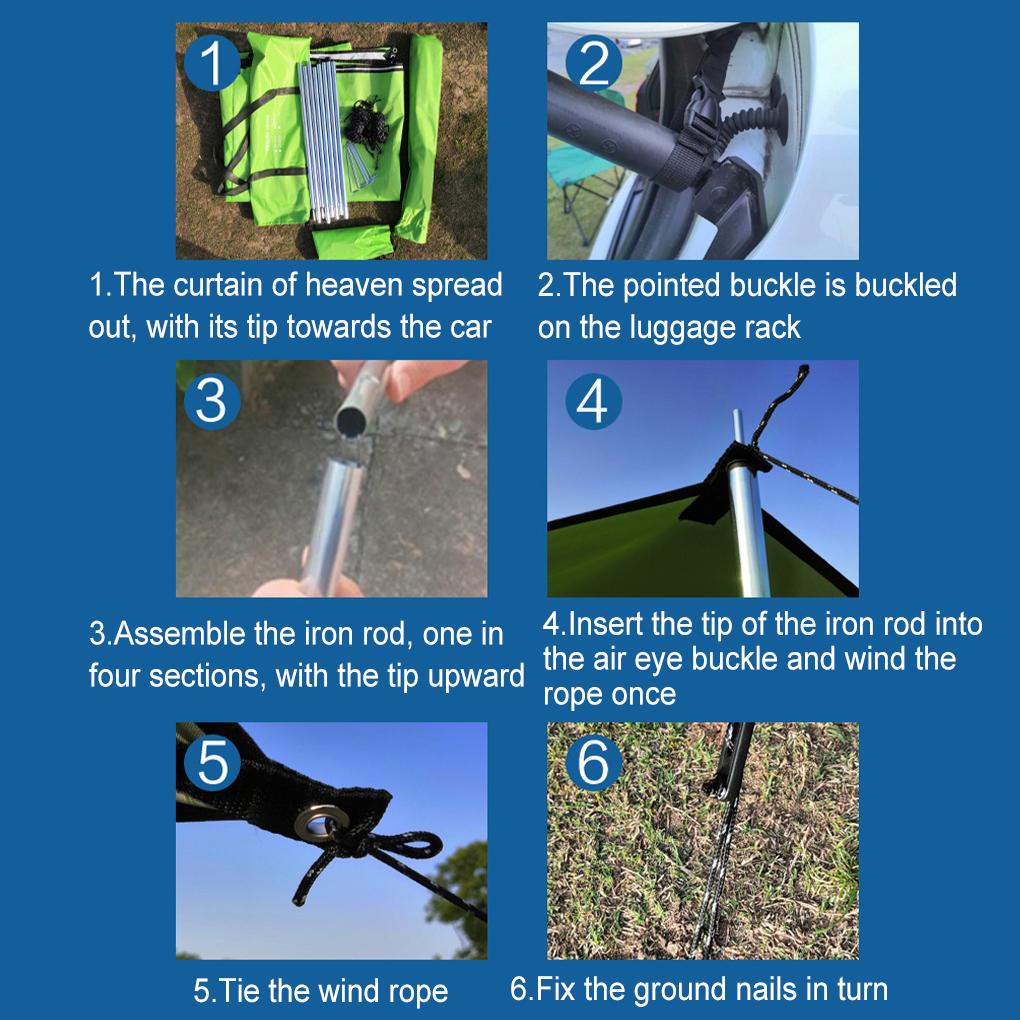 1

1.The curtain of heaven spread out, with its tip towards the car

2

2.The pointed buckle is buckled on the luggage rack

3

3.Assemble the iron rod, one in four sections, with the tip upward

4

4.Insert the tip of the iron rod into the air eye buckle and wind the rope once

5

5.Tie the wind rope

6

6.Fix the ground nails in turn