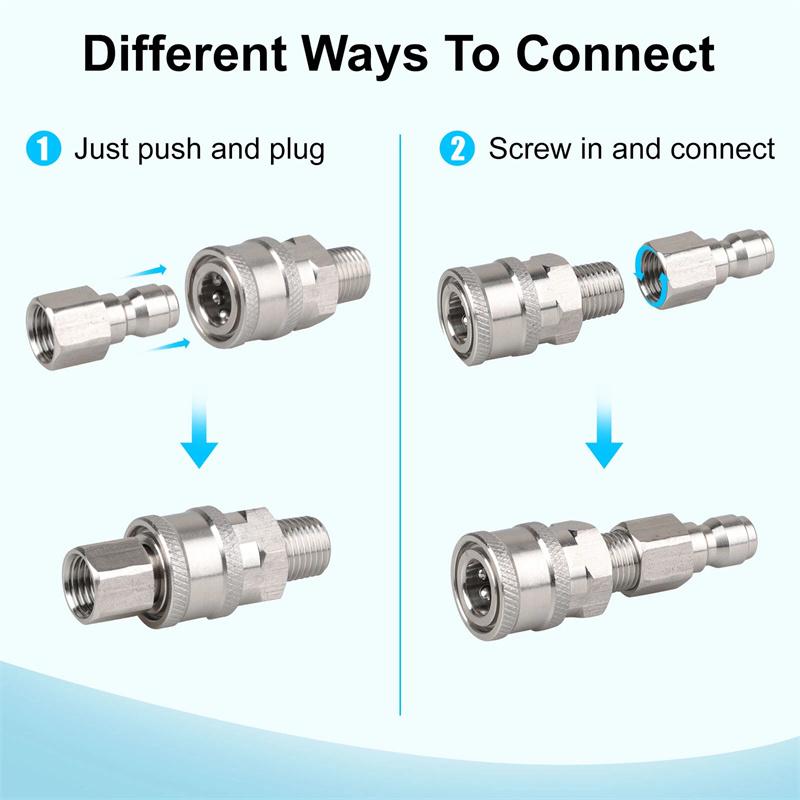 Different Ways To Connect

1 Just push and plug

2 Screw in and connect