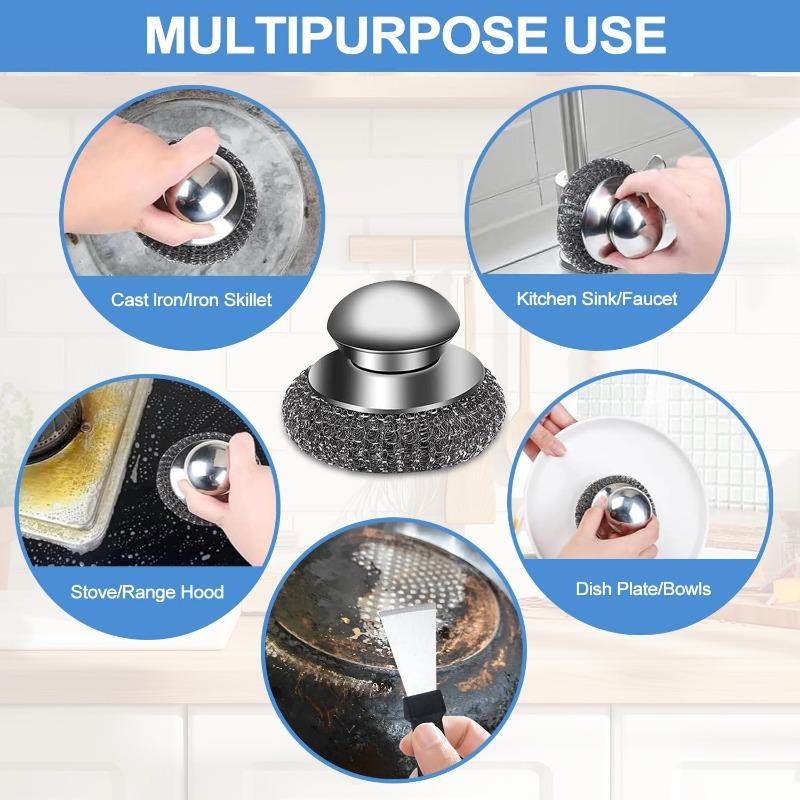 MULTIPURPOSE USE

Cast Iron/Iron Skillet

Kitchen Sink/Faucet

Stove/Range Hood

Dish Plate/Bowls