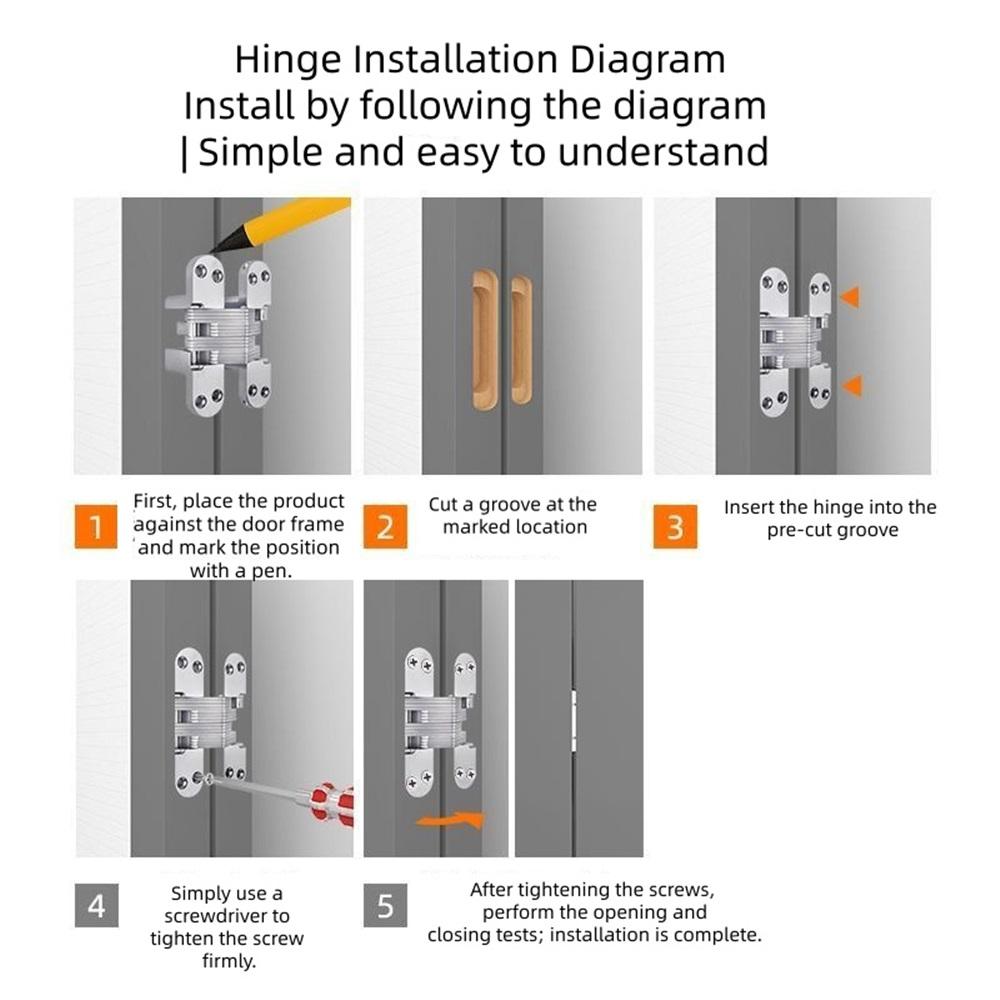 Hinge Installation Diagram
Install by following the diagram
| Simple and easy to understand

1 First, place the product against the door frame and mark the position with a pen.

2 Cut a groove at the marked location

3 Insert the hinge into the pre-cut groove

4 Simply use a screwdriver to tighten the screw firmly.

5 After tightening the screws, perform the opening and closing tests; installation is complete.