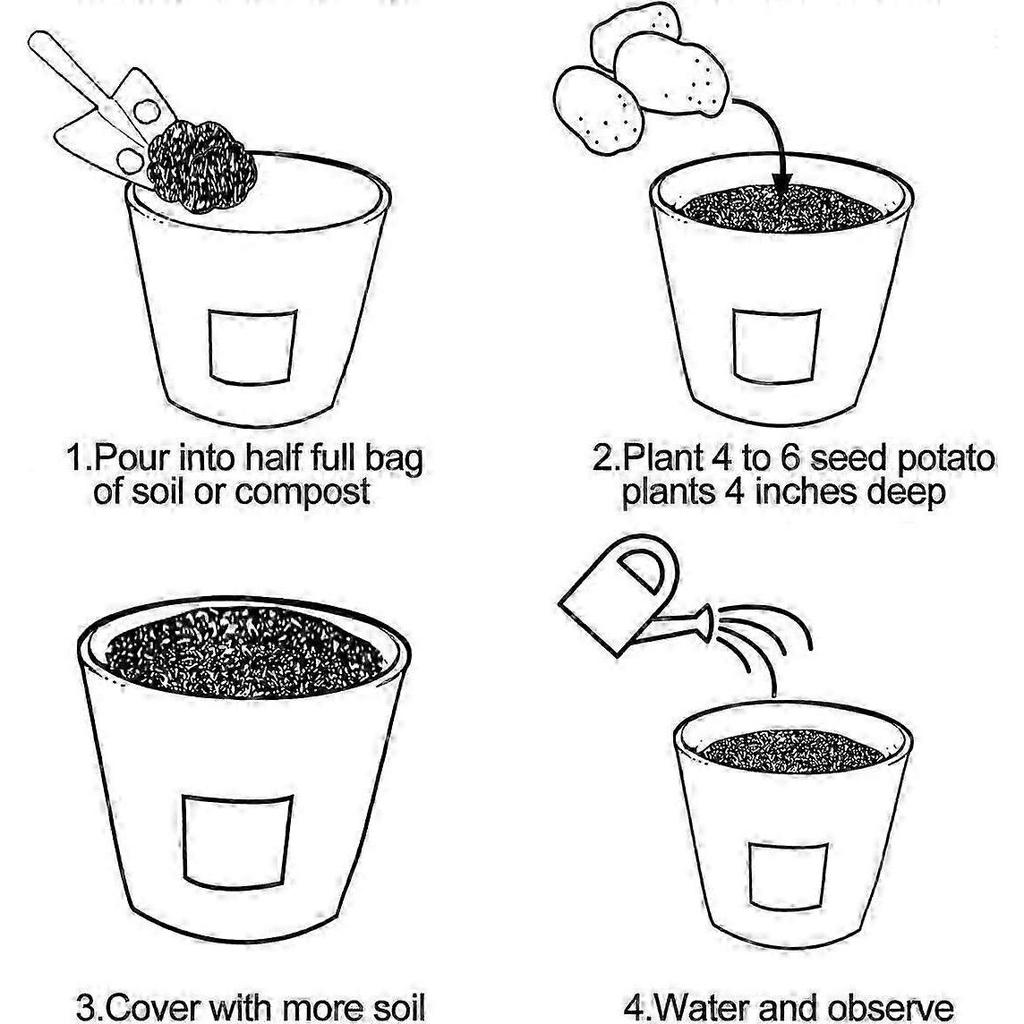 1.Pour into half full bag of soil or compost

2.Plant 4 to 6 seed potato plants 4 inches deep

3.Cover with more soil

4.Water and observe