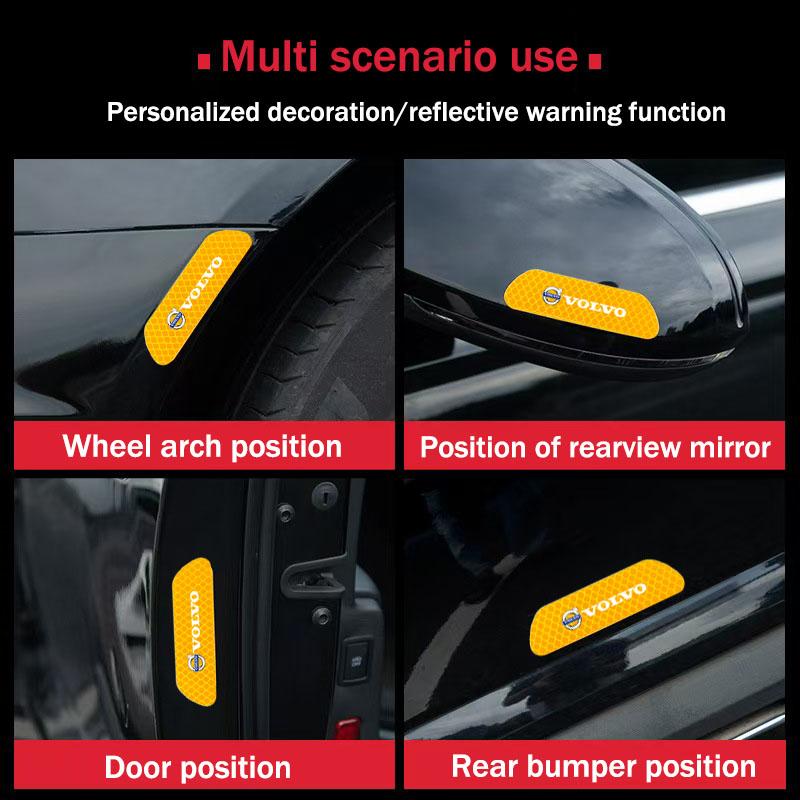 Multi scenario use

Personalized decoration/reflective warning function

VOLVO

Wheel arch position

VOLVO

Position of rearview mirror

VOLVO

Door position

VOLVO

Rear bumper position