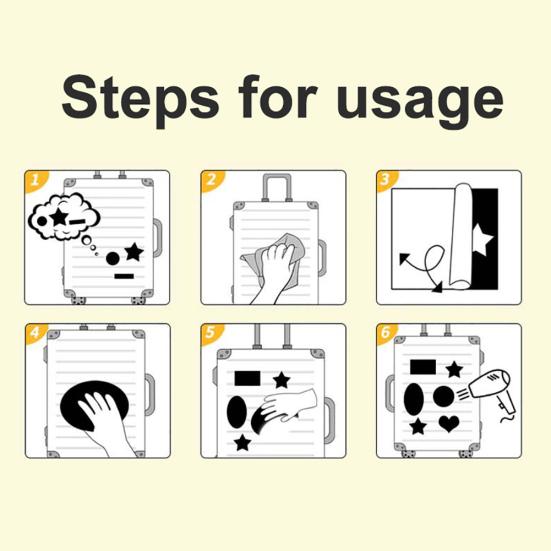 Steps for usage

1

2

3

4

5

6