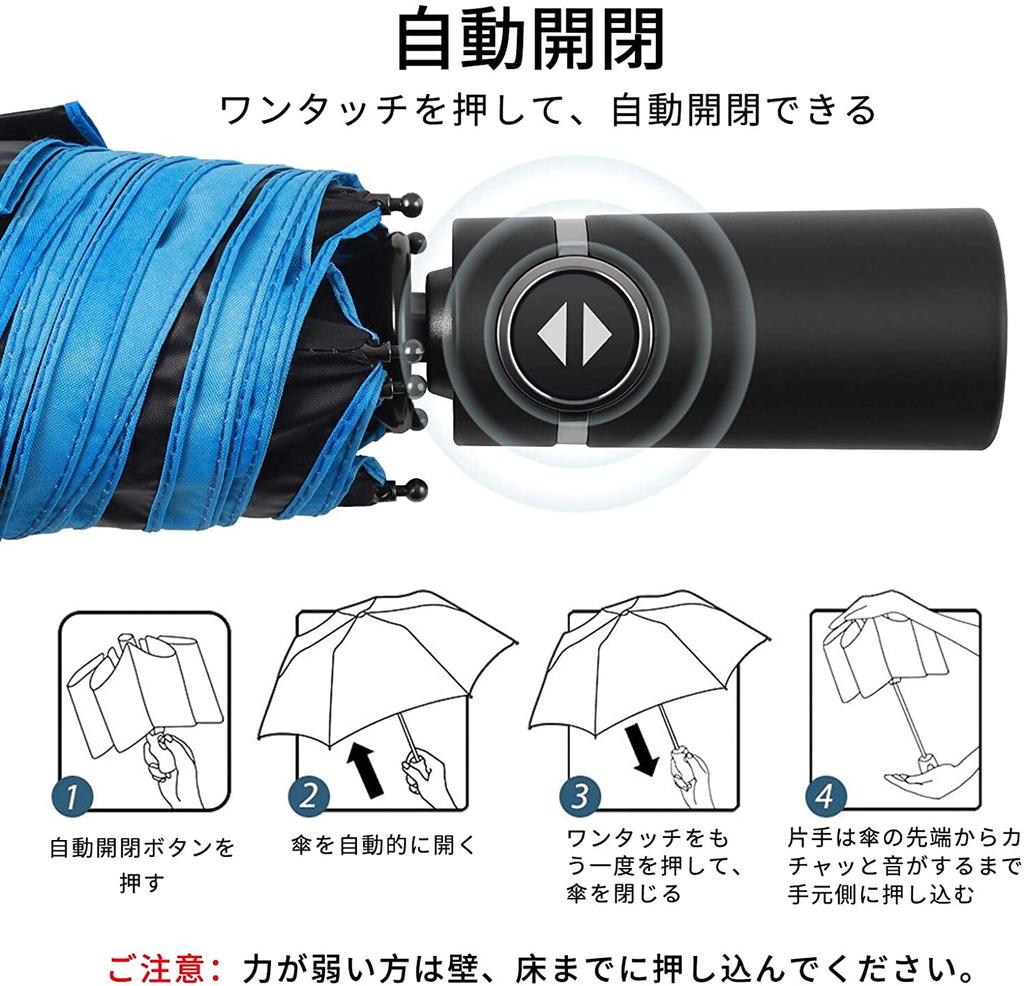 自動開閉

ワンタッチを押して、自動開閉できる

1
自動開閉ボタンを押す

2
傘を自動的に開く

3
ワンタッチをもう一度を押して、傘を閉じる

4
片手は傘の先端からカチャッと音がするまで手元側に押し込む

ご注意：力が弱い方は壁、床までに押し込んでください。