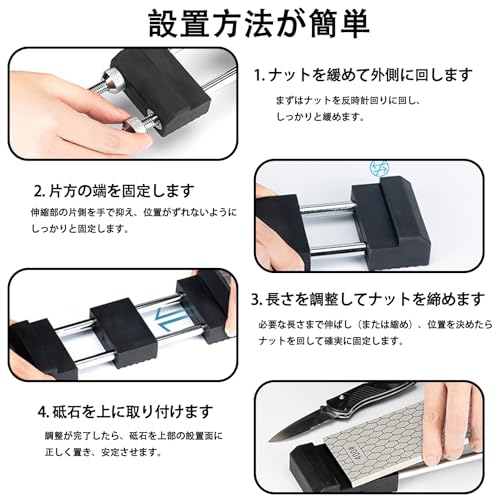 設置方法が簡単

1. ナットを緩めて外側に回します

まずはナットを反時針回りに回し、しっかりと緩めます。

2. 片方の端を固定します

伸縮部の片側を手で抑え、位置がずれないようにしっかりと固定します。

3. 長さを調整してナットを締めます

必要な長さまで伸ばし（または縮め）、位置を決めたらナットを回して確実に固定します。

4. 砥石を上に取り付けます

調整が完了したら、砥石を上部の設置面に正しく置き、安定させます。

400#