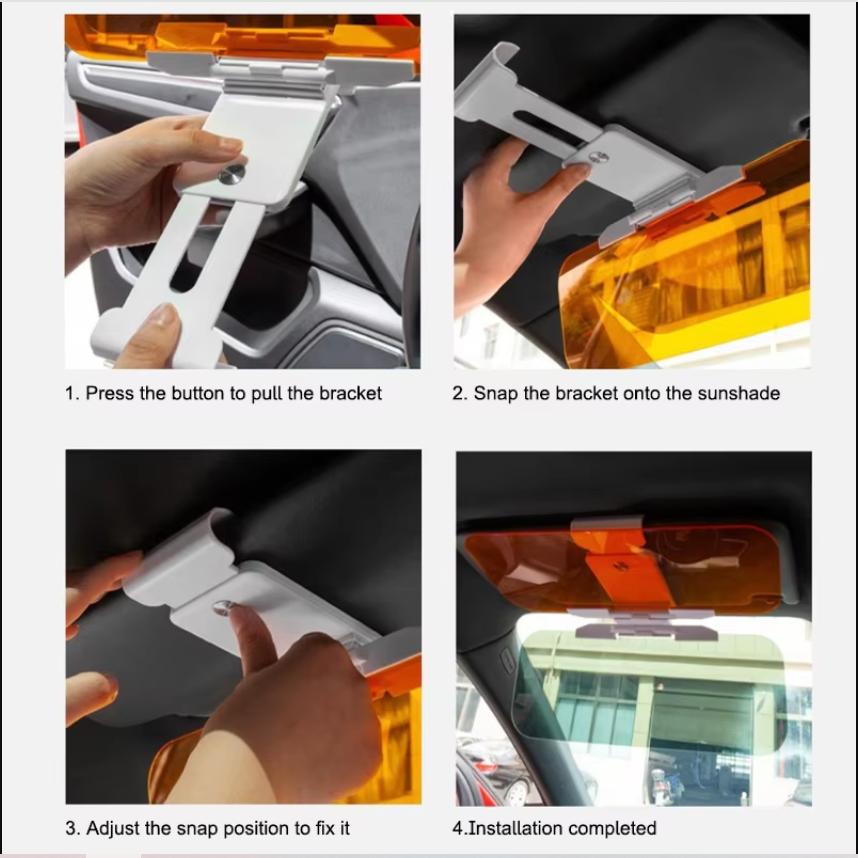 1. Press the button to pull the bracket

2. Snap the bracket onto the sunshade

3. Adjust the snap position to fix it

4.Installation completed