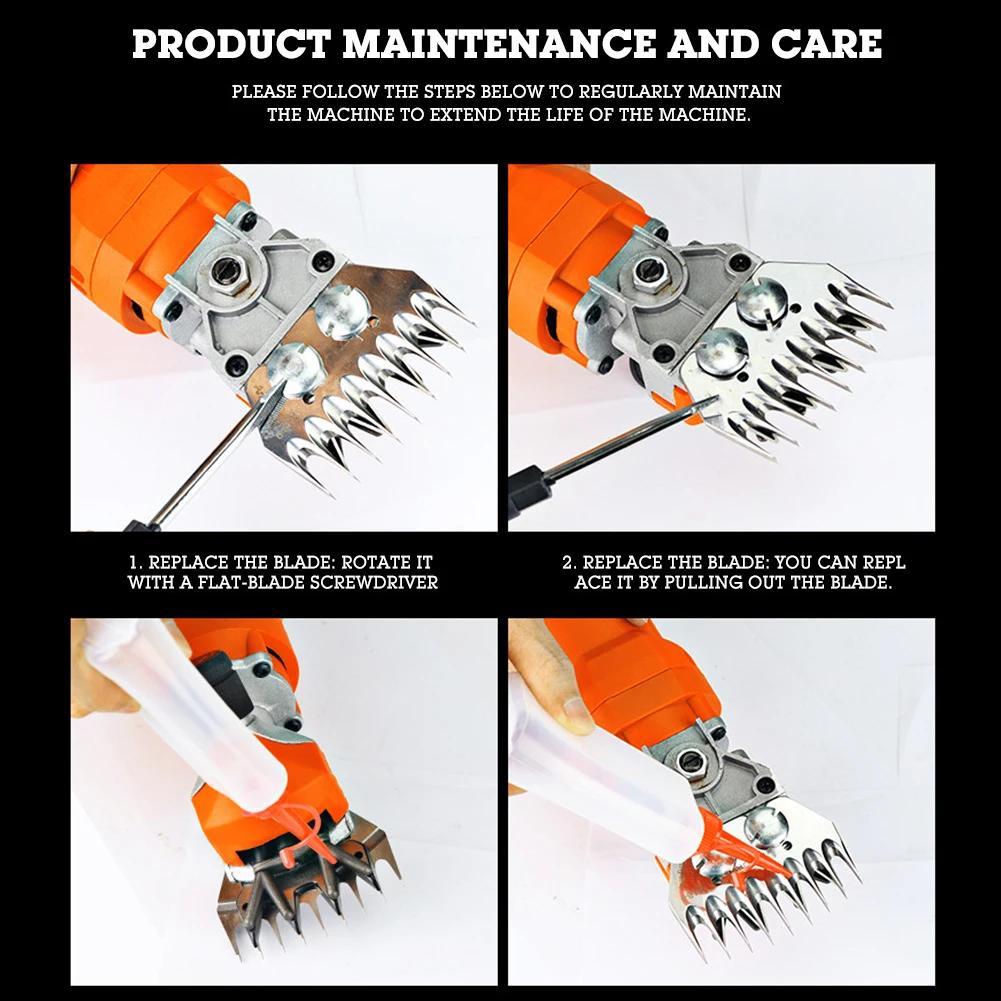 PRODUCT MAINTENANCE AND CARE

PLEASE FOLLOW THE STEPS BELOW TO REGULARLY MAINTAIN THE MACHINE TO EXTEND THE LIFE OF THE MACHINE.

1. REPLACE THE BLADE: ROTATE IT WITH A FLAT-BLADE SCREWDRIVER

2. REPLACE THE BLADE: YOU CAN REPL ACE IT BY PULLING OUT THE BLADE.