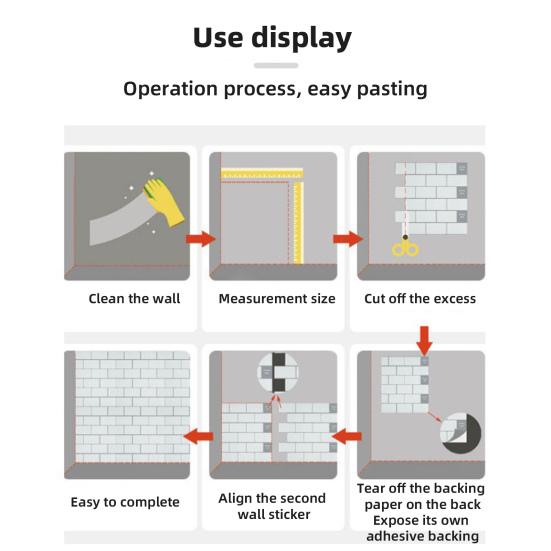 Use display

Operation process, easy pasting

Clean the wall

Measurement size

Cut off the excess

Tear off the backing paper on the back Expose its own adhesive backing

Align the second wall sticker

Easy to complete