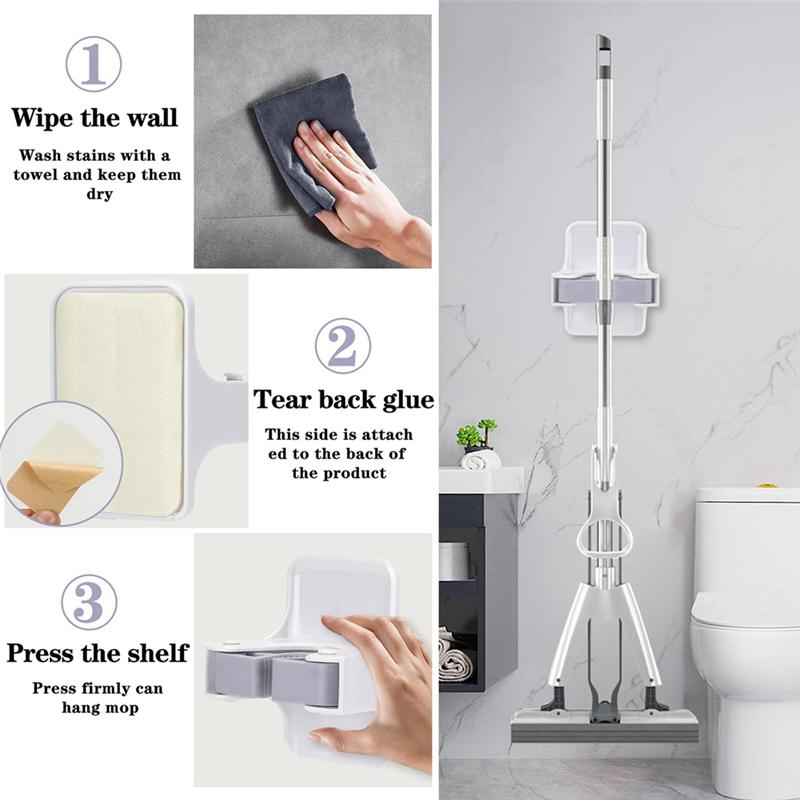 1
Wipe the wall
Wash stains with a towel and keep them dry

2
Tear back glue
This side is attach ed to the back of the product

3
Press the shelf
Press firmly can hang mop