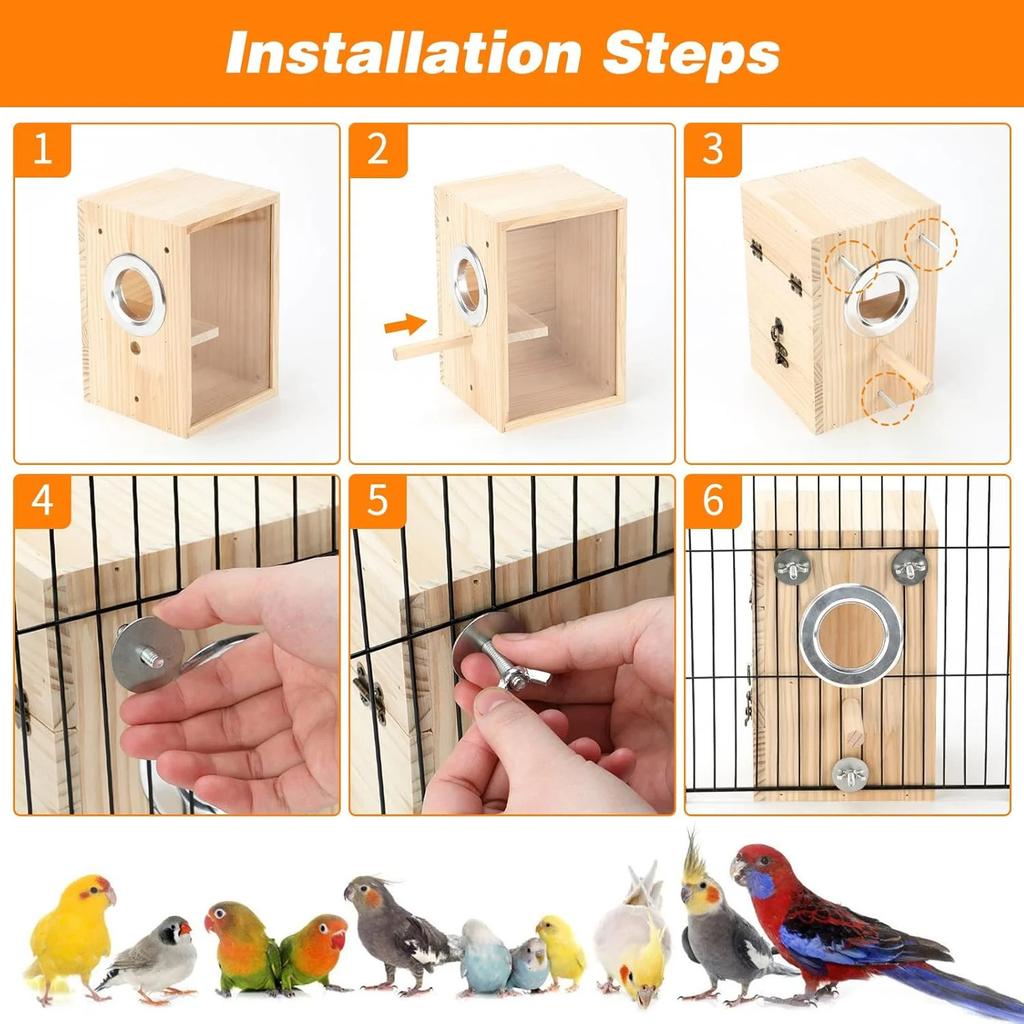 Installation Steps

1

2

3

4

5

6