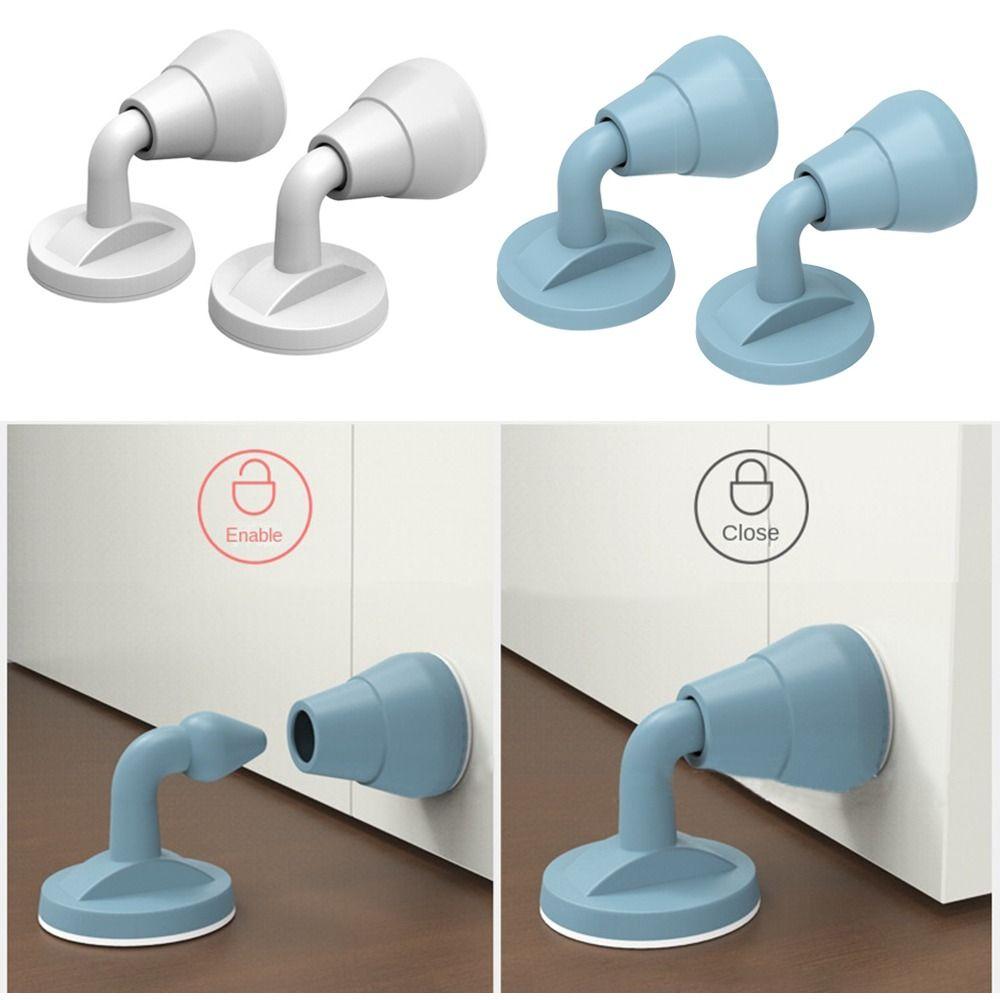 Enable

Close