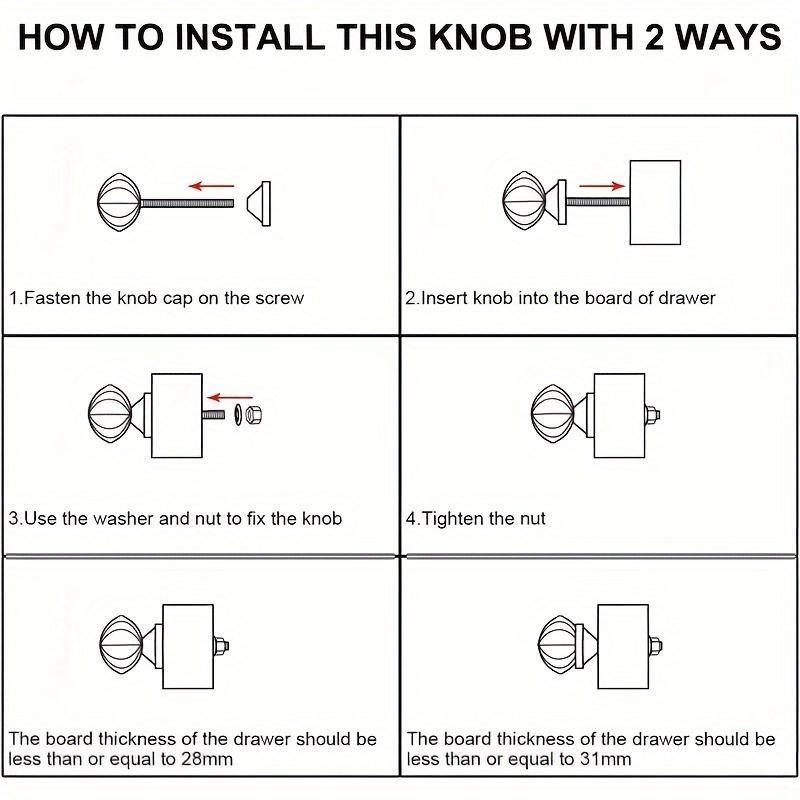 HOW TO INSTALL THIS KNOB WITH 2 WAYS

1.Fasten the knob cap on the screw

2.Insert knob into the board of drawer

3.Use the washer and nut to fix the knob

4.Tighten the nut

The board thickness of the drawer should be less than or equal to 28mm

The board thickness of the drawer should be less than or equal to 31mm