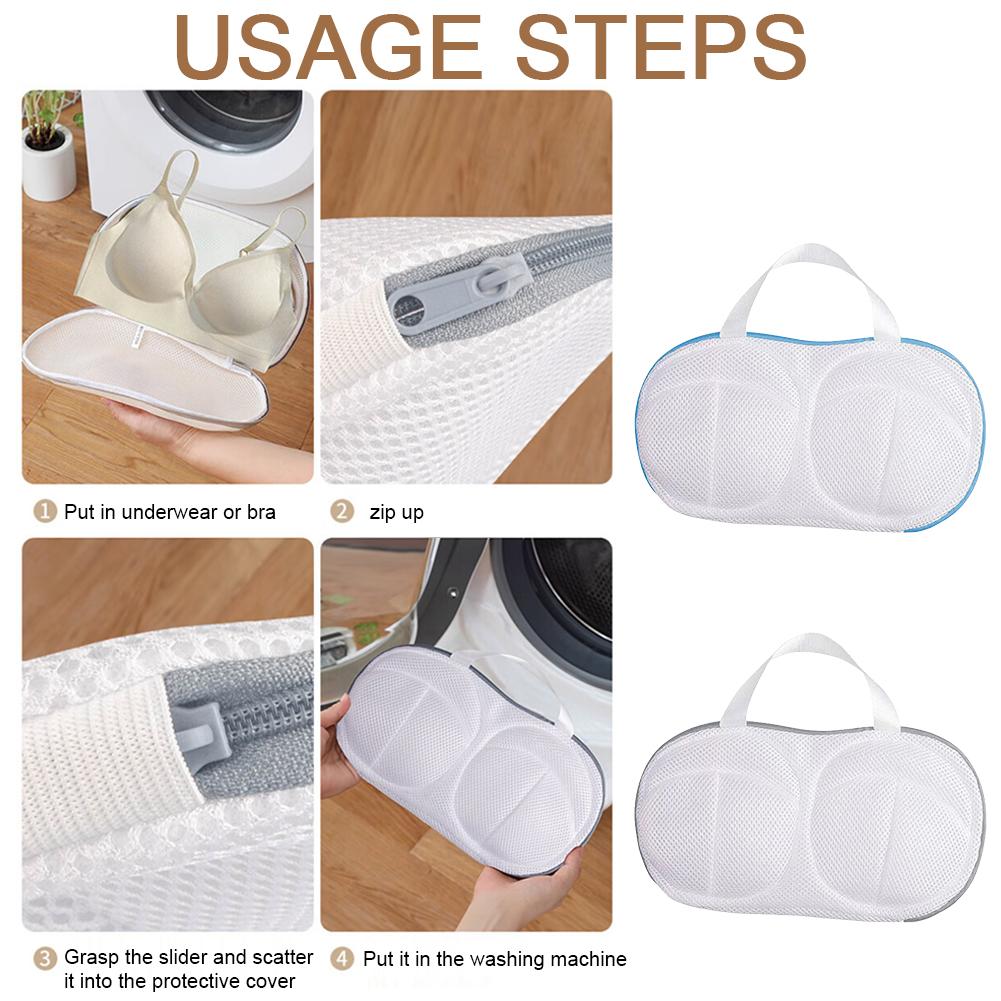 USAGE STEPS

1 Put in underwear or bra

2 zip up

3 Grasp the slider and scatter it into the protective cover

4 Put it in the washing machine