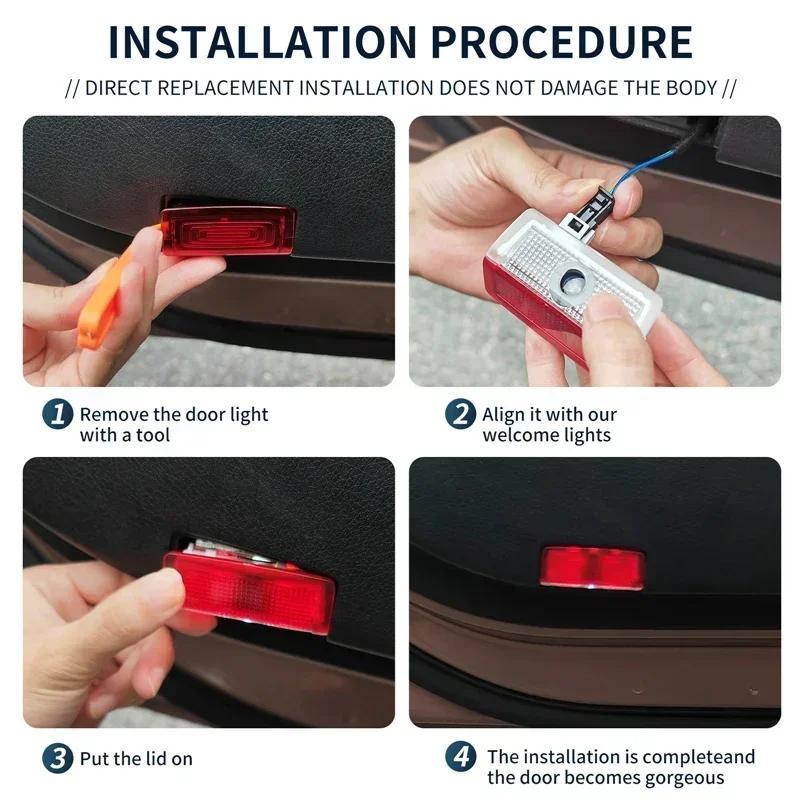 INSTALLATION PROCEDURE

// DIRECT REPLACEMENT INSTALLATION DOES NOT DAMAGE THE BODY //

1 Remove the door light with a tool

2 Align it with our welcome lights

3 Put the lid on

4 The installation is completeand the door becomes gorgeous