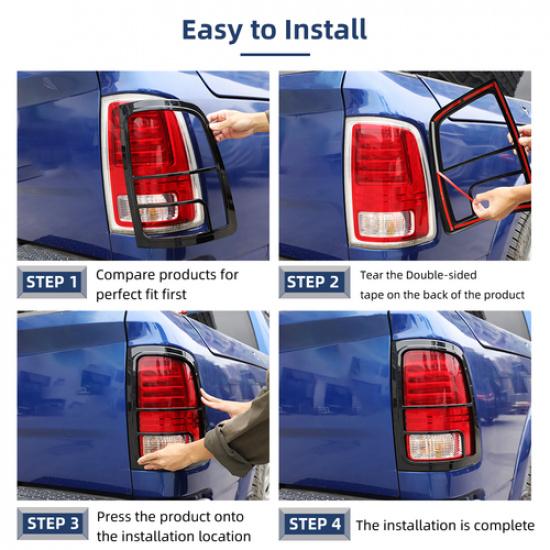 Easy to Install

STEP 1 Compare products for perfect fit first

STEP 2 Tear the Double-sided tape on the back of the product

STEP 3 Press the product onto the installation location

STEP 4 The installation is complete