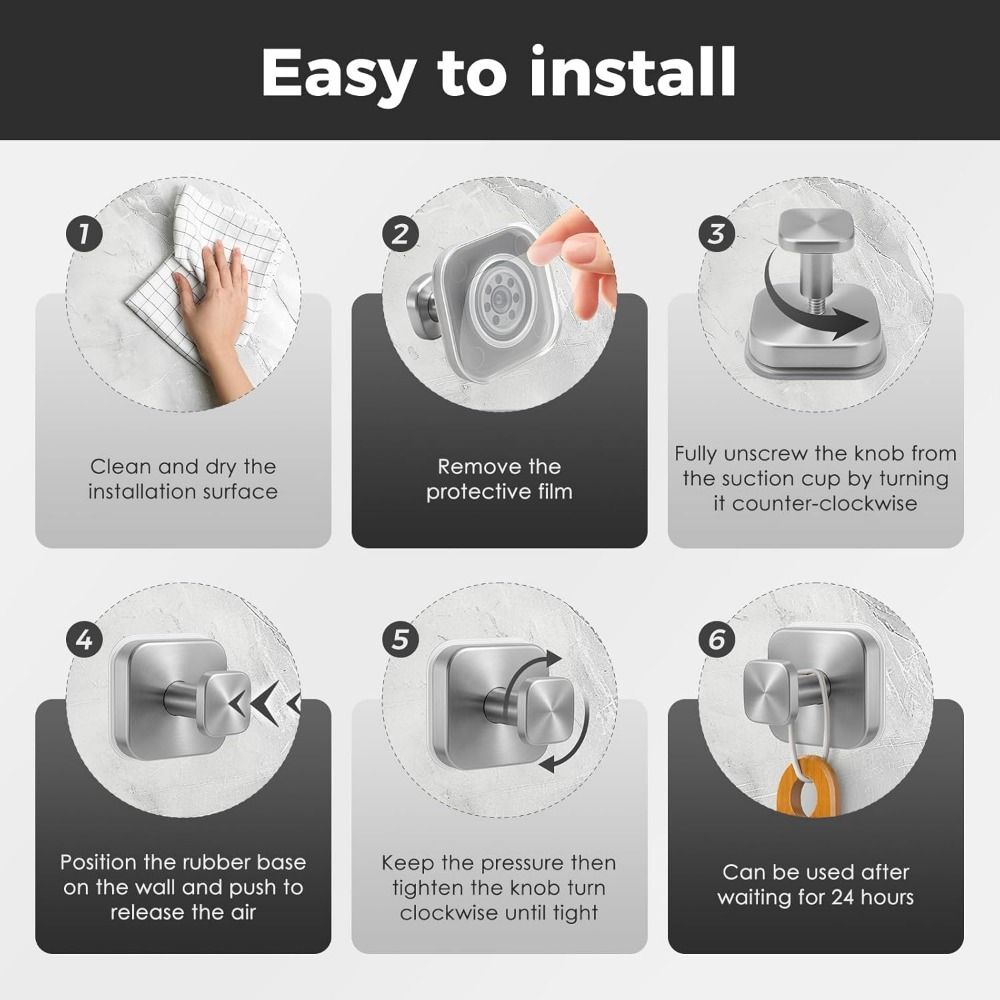 Easy to install

1
Clean and dry the installation surface

2
Remove the protective film

3
Fully unscrew the knob from the suction cup by turning it counter-clockwise

4
Position the rubber base on the wall and push to release the air

5
Keep the pressure then tighten the knob turn clockwise until tight

6
Can be used after waiting for 24 hours