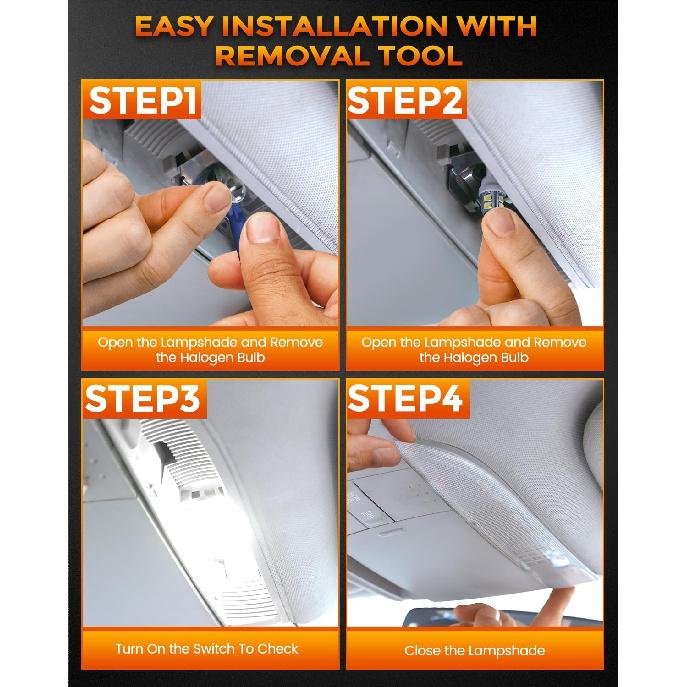 EASY INSTALLATION WITH REMOVAL TOOL

STEP1

Open the Lampshade and Remove the Halogen Bulb

STEP2

Open the Lampshade and Remove the Halogen Bulb

STEP3

Turn On the Switch To Check

STEP4

Close the Lampshade