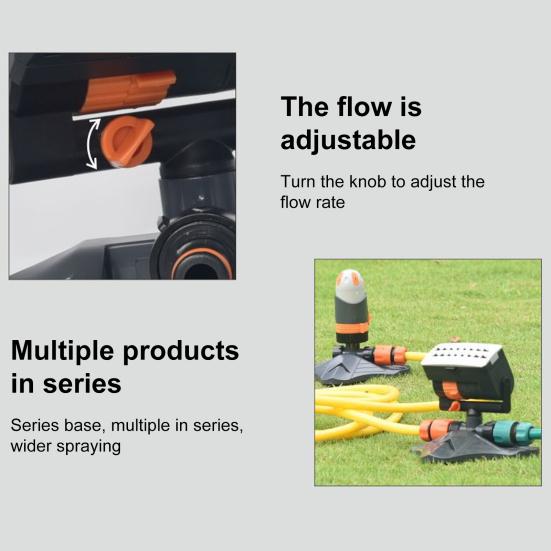 The flow is adjustable

Turn the knob to adjust the flow rate

Multiple products in series

Series base, multiple in series, wider spraying