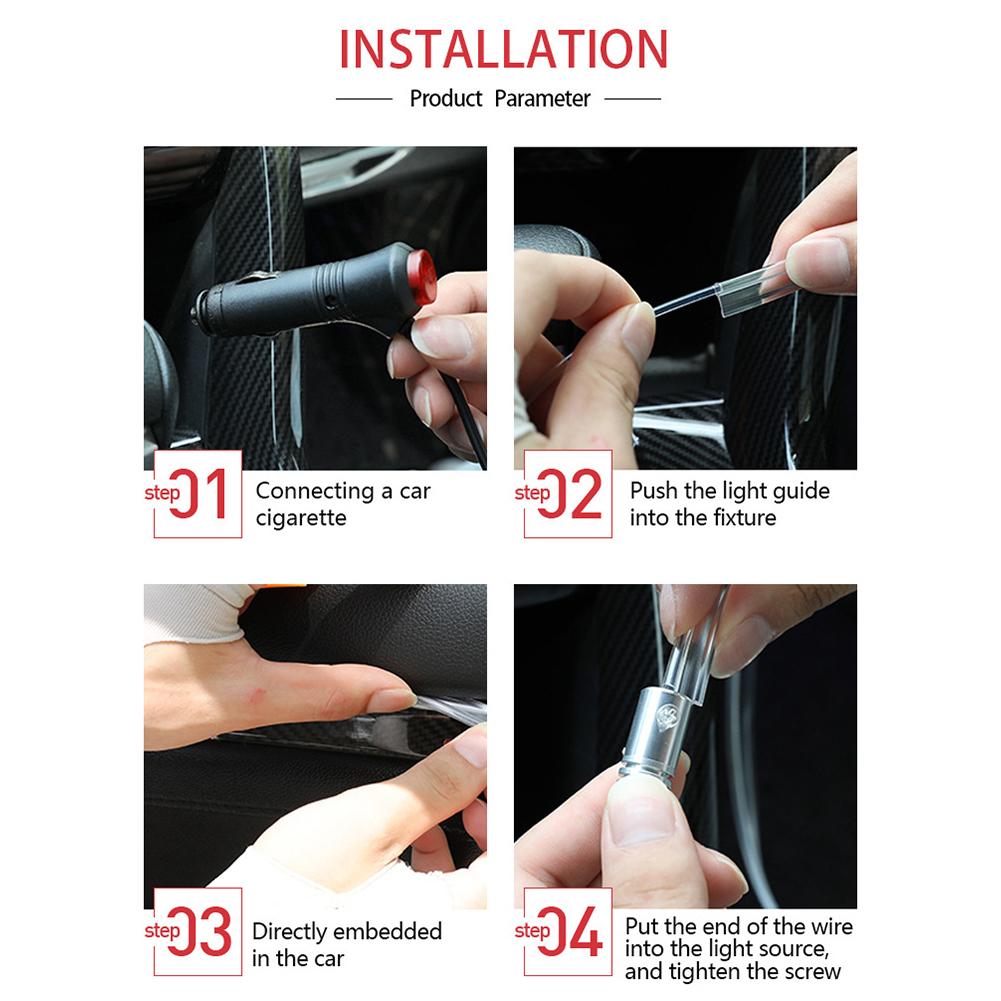 INSTALLATION

Product Parameter

step 01 Connecting a car cigarette

step 02 Push the light guide into the fixture

step 03 Directly embedded in the car

step 04 Put the end of the wire into the light source, and tighten the screw