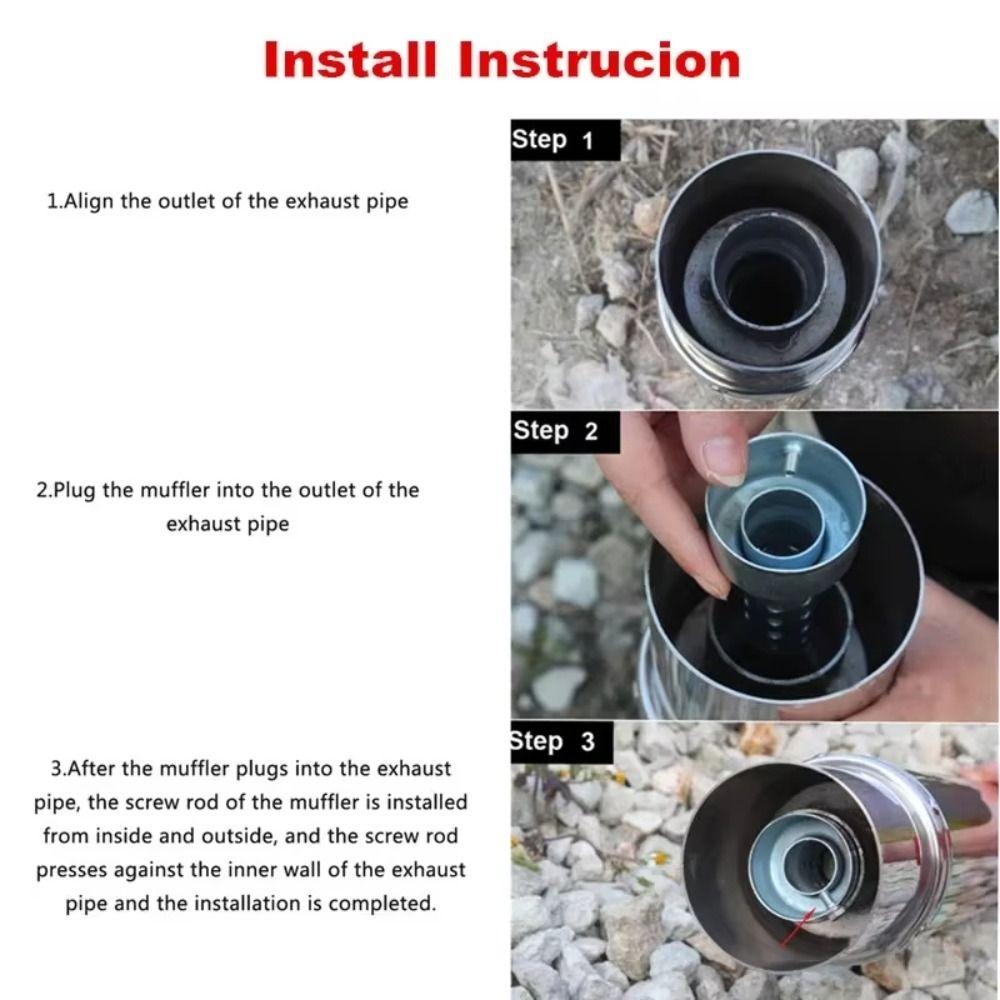 Install Instrucion

Step 1

1.Align the outlet of the exhaust pipe

Step 2

2.Plug the muffler into the outlet of the exhaust pipe

Step 3

3.After the muffler plugs into the exhaust pipe, the screw rod of the muffler is installed from inside and outside, and the screw rod presses against the inner wall of the exhaust pipe and the installation is completed.