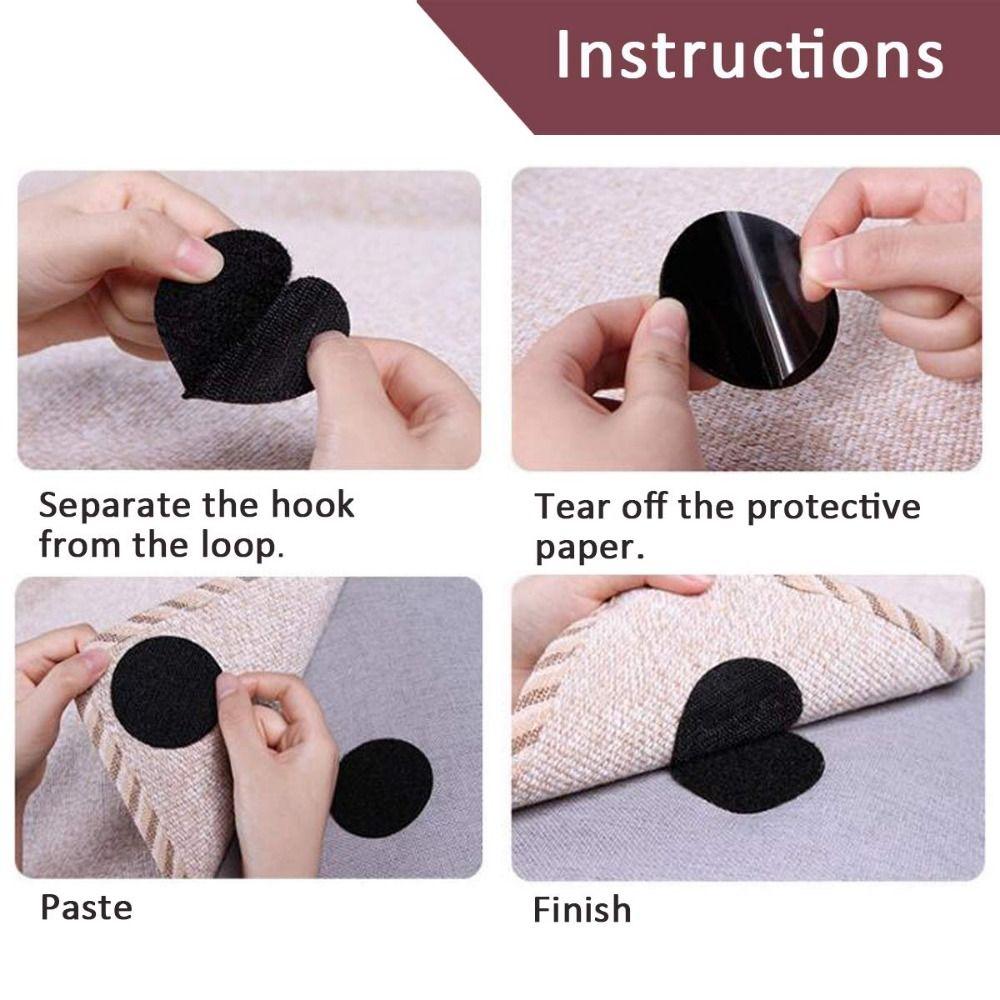 Instructions

Separate the hook from the loop.

Tear off the protective paper.

Paste

Finish