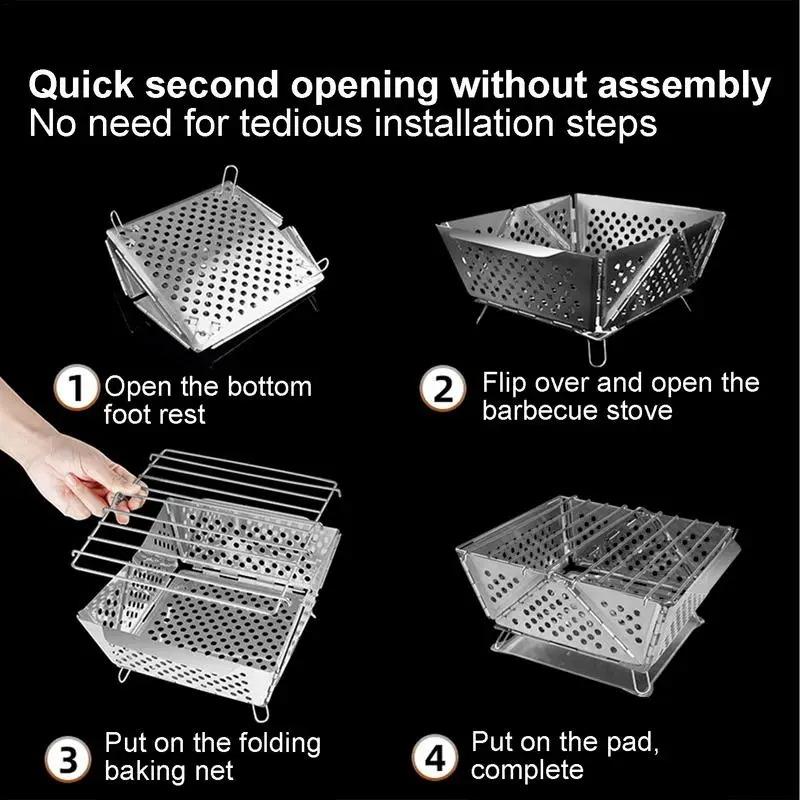 Quick second opening without assembly
No need for tedious installation steps

1 Open the bottom foot rest

2 Flip over and open the barbecue stove

3 Put on the folding baking net

4 Put on the pad, complete