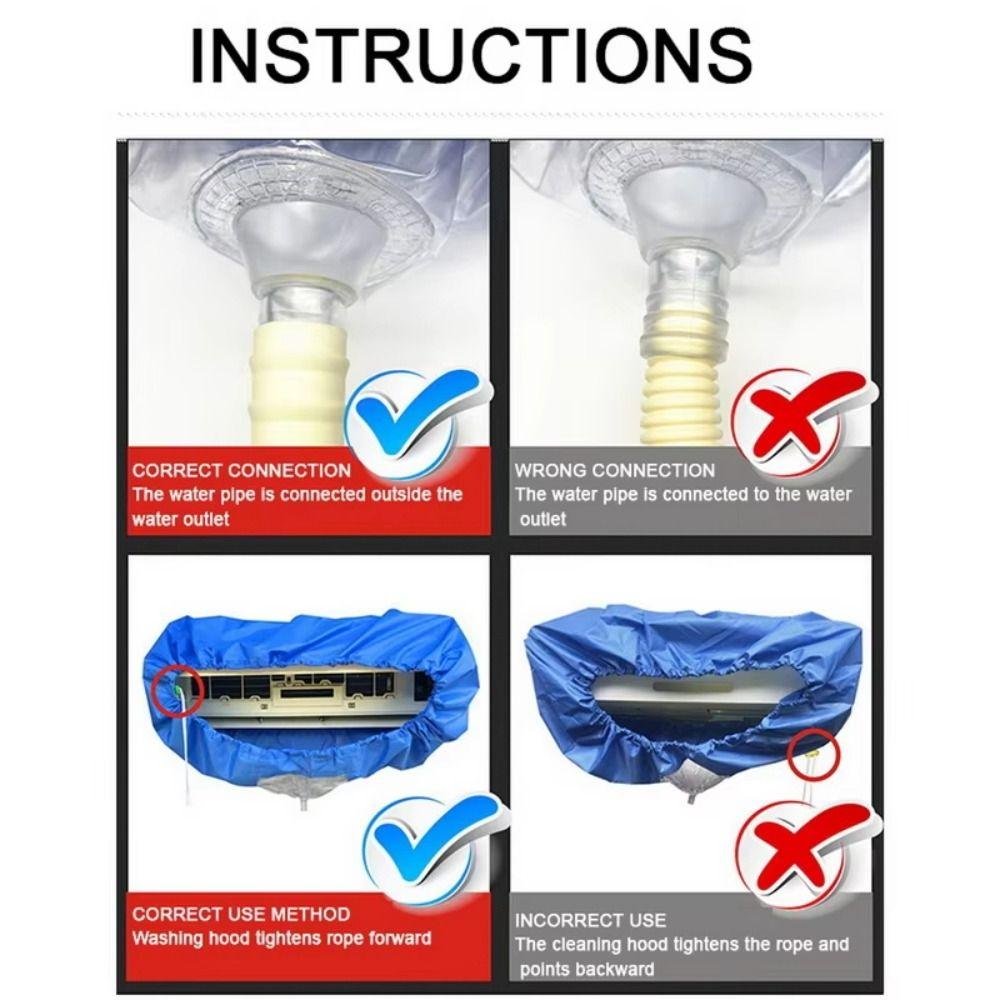 INSTRUCTIONS

CORRECT CONNECTION
The water pipe is connected outside the water outlet

WRONG CONNECTION
The water pipe is connected to the water outlet

CORRECT USE METHOD
Washing hood tightens rope forward

INCORRECT USE
The cleaning hood tightens the rope and points backward