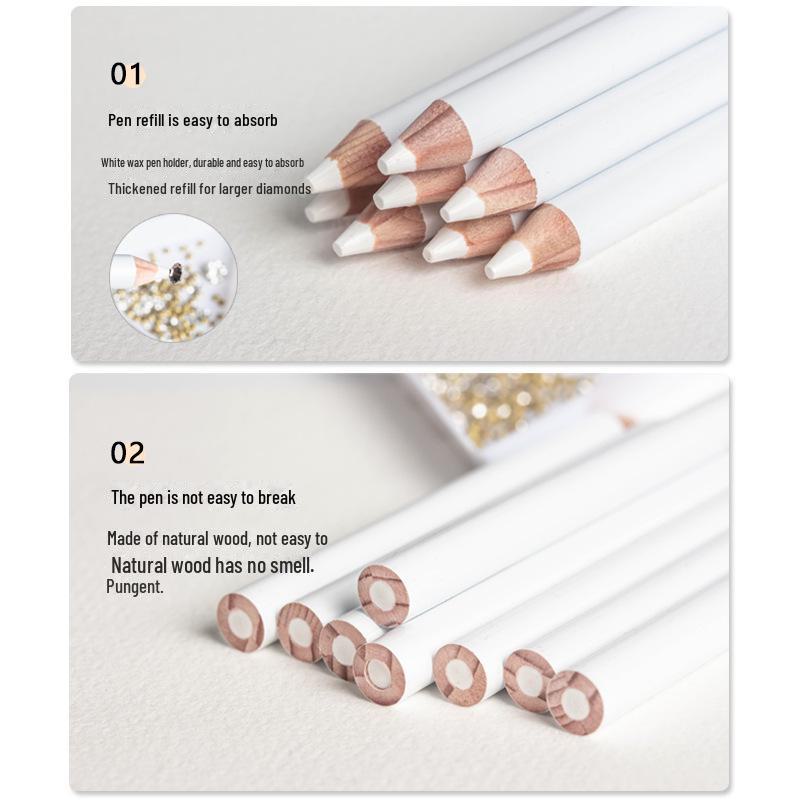 01

Pen refill is easy to absorb

White wax pen holder, durable and easy to absorb

Thickened refill for larger diamonds

02

The pen is not easy to break

Made of natural wood, not easy to

Natural wood has no smell.

Pungent.