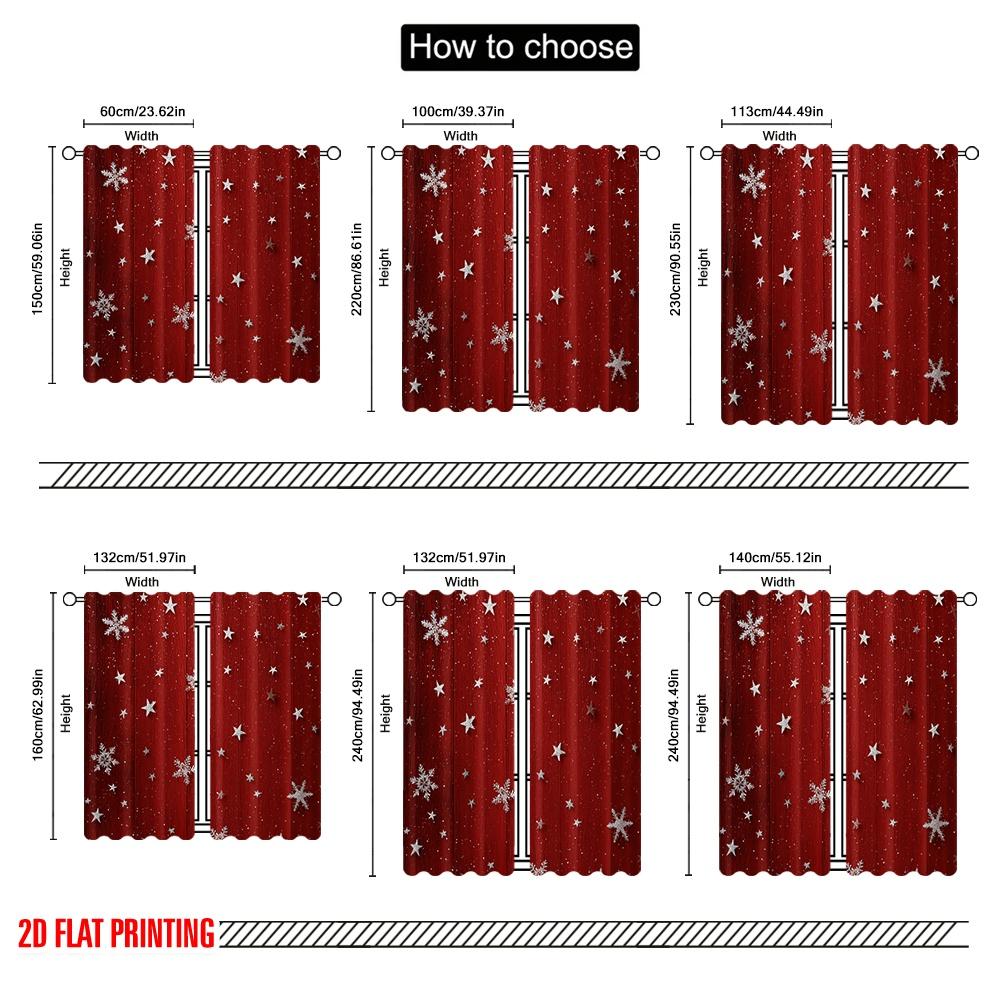 How to choose

60cm/23.62in
Width
150cm/59.06in
Height

100cm/39.37in
Width
220cm/86.61in
Height

113cm/44.49in
Width
230cm/90.55in
Height

132cm/51.97in
Width
160cm/62.99in
Height

132cm/51.97in
Width
240cm/94.49in
Height

140cm/55.12in
Width
240cm/94.49in
Height

2D FLAT PRINTING