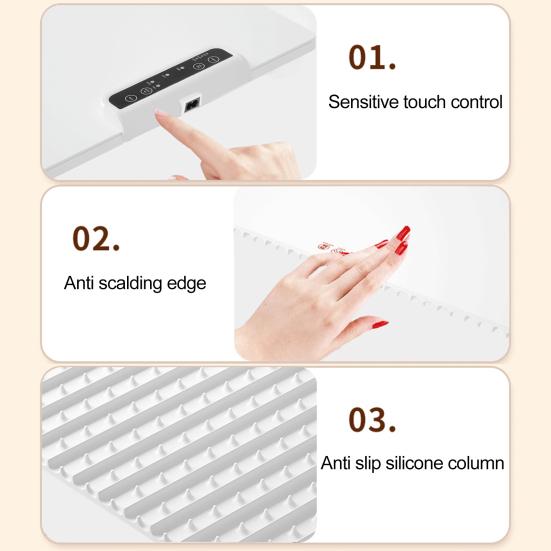 01.

Sensitive touch control

02.

Anti scalding edge

03.

Anti slip silicone column