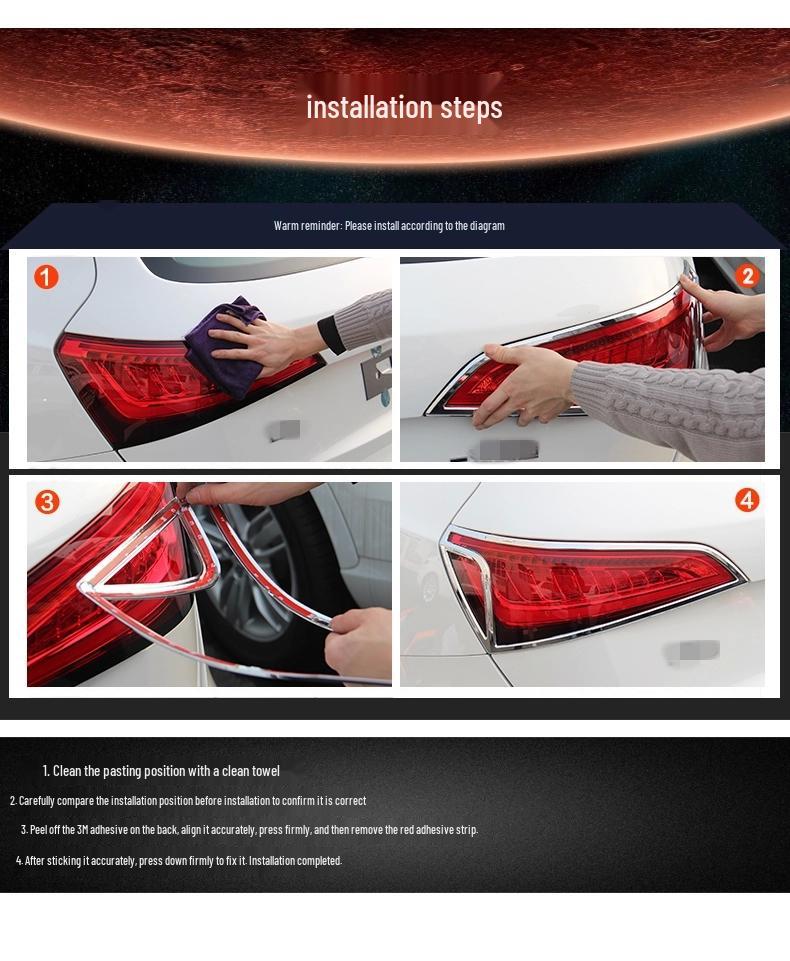 installation steps

Warm reminder: Please install according to the diagram

1

2

3

4

1. Clean the pasting position with a clean towel

2. Carefully compare the installation position before installation to confirm it is correct

3. Peel off the 3M adhesive on the back, align it accurately, press firmly, and then remove the red adhesive strip.

4. After sticking it accurately, press down firmly to fix it. Installation completed.