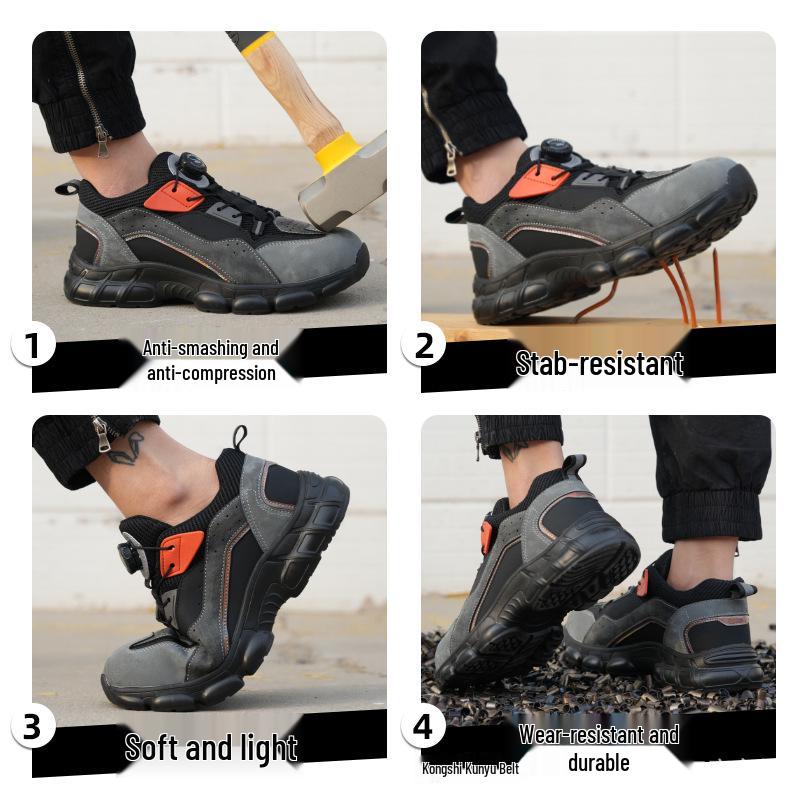 1
Anti-smashing and anti-compression

2
Stab-resistant

3
Soft and light

4
Wear-resistant and durable

Kongshi Kunyu Belt