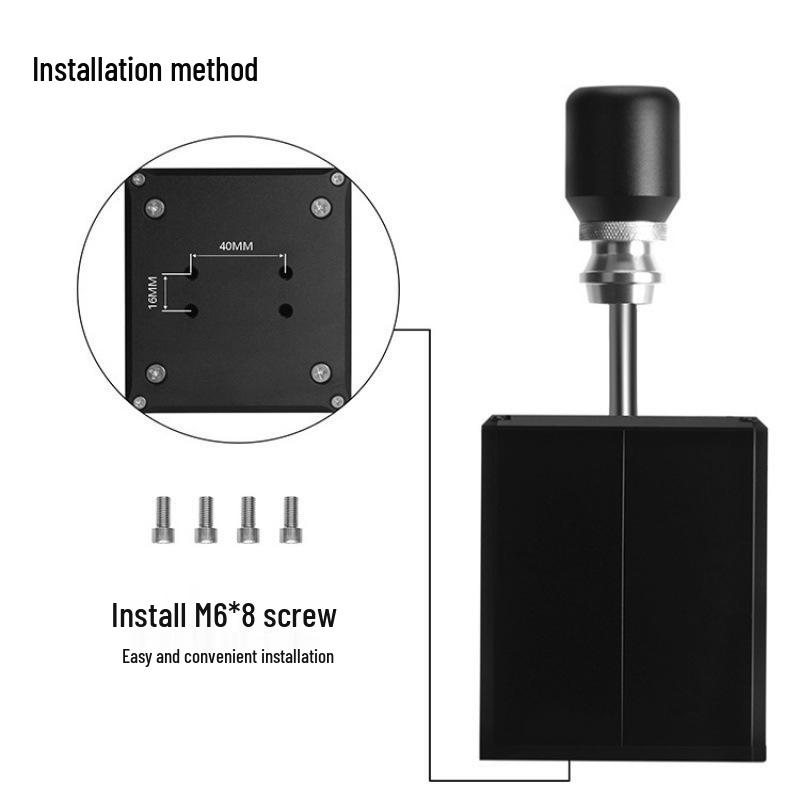 Installation method

40MM

16MM

Install M6*8 screw

Easy and convenient installation