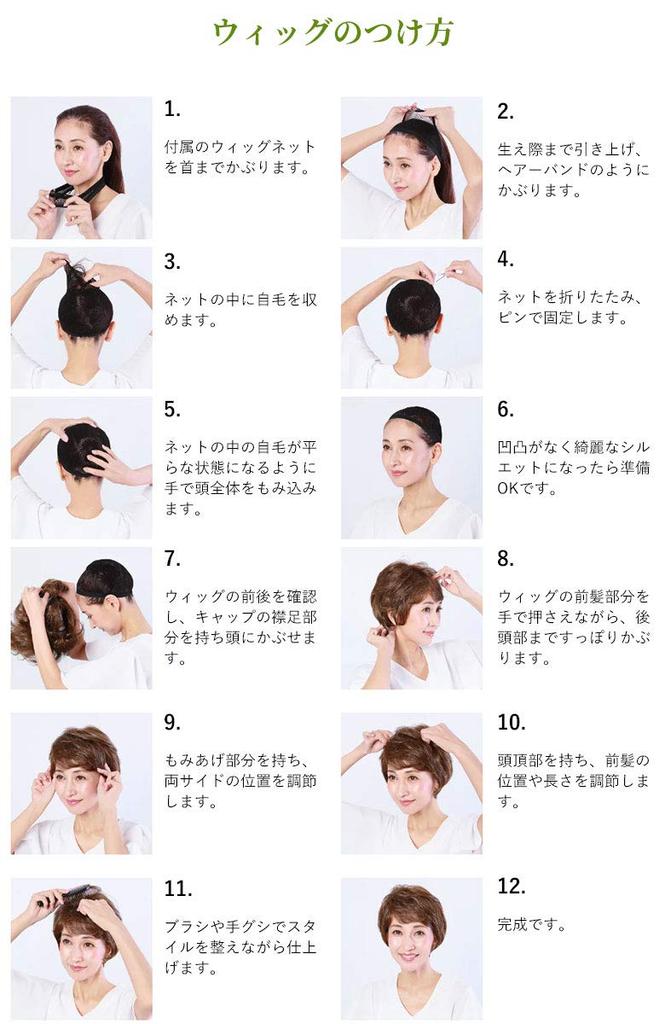 ウィッグのつけ方

1.
付属のウィッグネットを首までかぶります。

2.
生え際まで引き上げ、ヘアーバンドのようにかぶります。

3.
ネットの中に自毛を収めます。

4.
ネットを折りたたみ、ピンで固定します。

5.
ネットの中の自毛が平らな状態になるように手で頭全体をもみ込みます。

6.
凹凸がなく綺麗なシルエットになったら準備OKです。

7.
ウィッグの前後を確認し、キャップの襟足部分を持ち頭にかぶせます。

8.
ウィッグの前髪部分を手で押さえながら、後頭部まですっぽりかぶります。

9.
もみあげ部分を持ち、両サイドの位置を調節します。

10.
頭頂部を持ち、前髪の位置や長さを調節します。

11.
ブラシや手グシでスタイルを整えながら仕上げます。

12.
完成です。