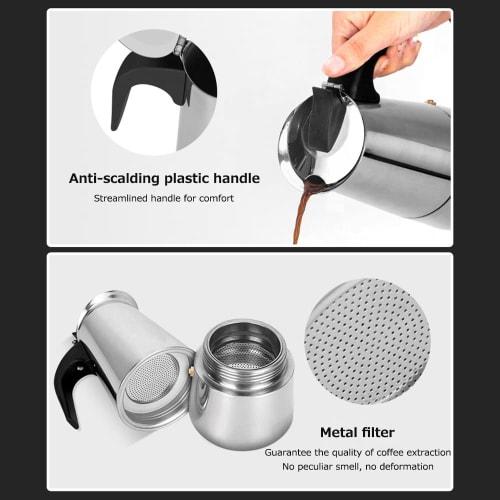 Anti-scalding plastic handle

Streamlined handle for comfort

Metal filter

Guarantee the quality of coffee extraction
No peculiar smell, no deformation