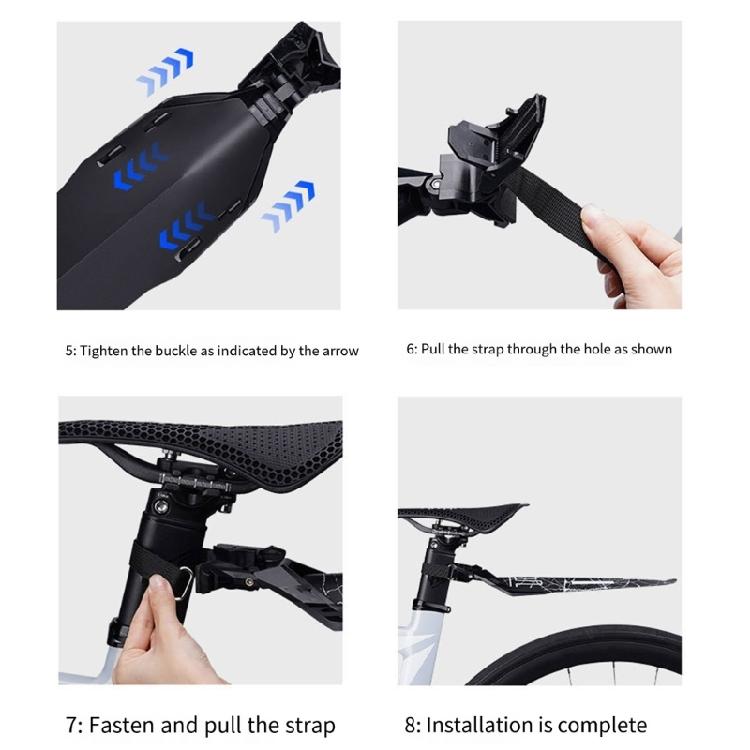 5: Tighten the buckle as indicated by the arrow

6: Pull the strap through the hole as shown

7: Fasten and pull the strap

8: Installation is complete